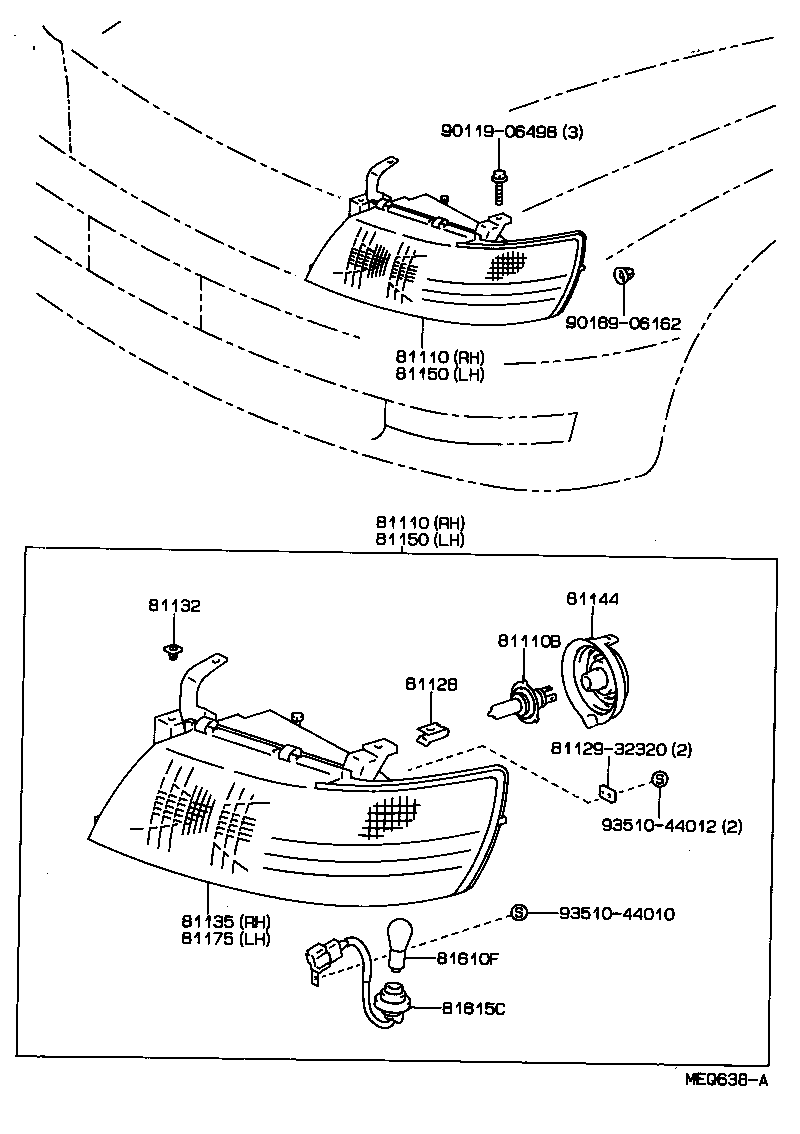 90119-06498 (3)

90189-06162

81110 (RH)
81150 (LH)

81110 (RH)
81150 (LH)

81132

81144

81110B

81128

81129-32320 (2)

S

93510-44012 (2)

81135 (RH)
81175 (LH)

S 93510-44010

81610F

81615C

MEQ638-A