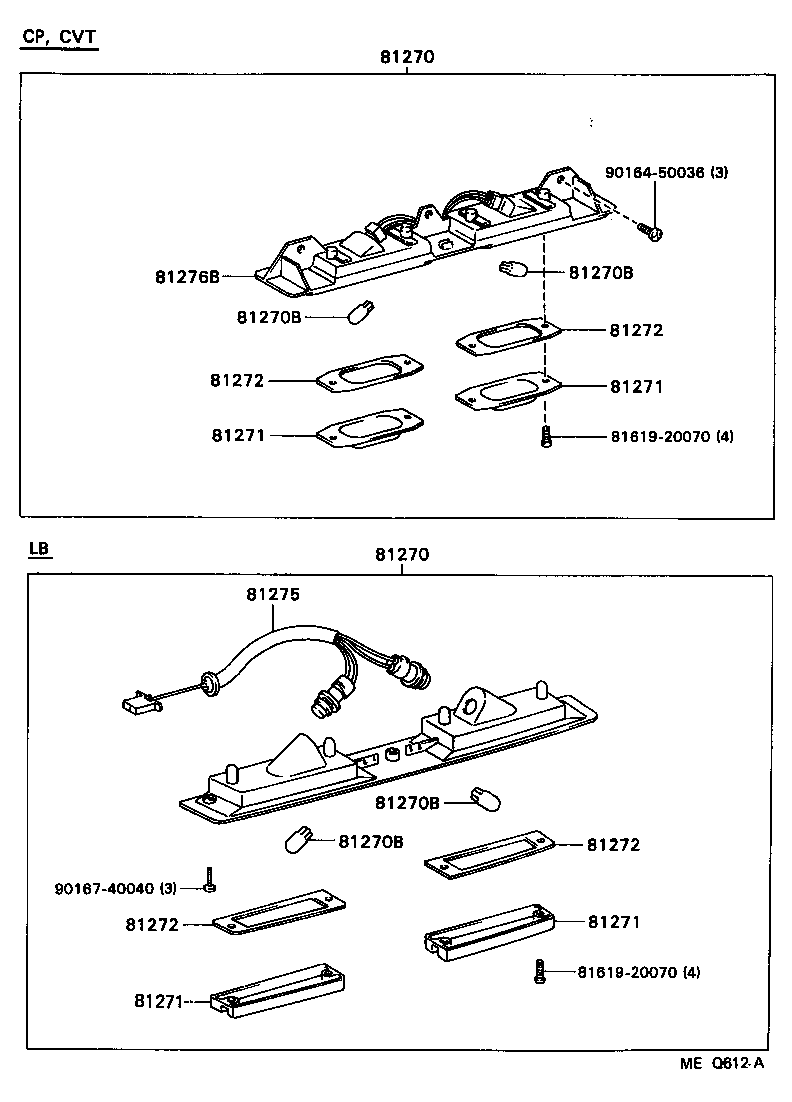 CP, CVT

81270

90164-50036 (3)

81276B

81270B

81270B

81272

81272

81271

81271

81619-20070 (4)

LB

81270

81275

81270B

81270B

81272

90167-40040 (3)

81272

81271

81619-20070 (4)

81271

ME Q612-A