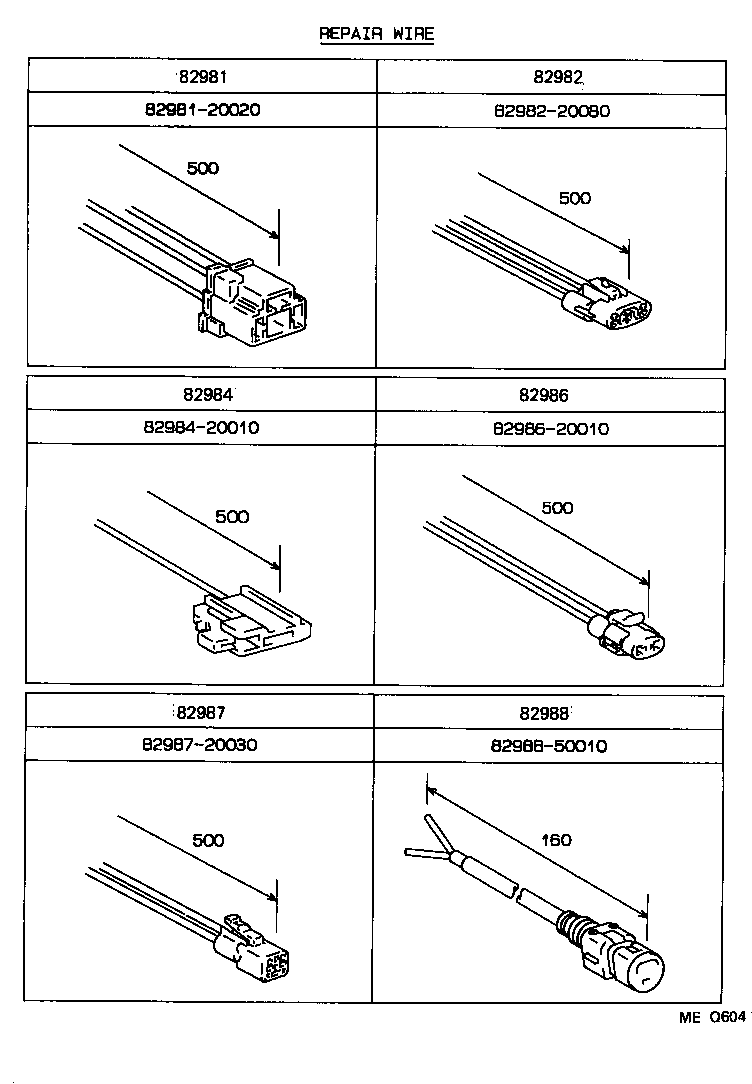 REPAIR WIRE

| 82981 | 82982 |
|---|---|
| 82981-20020 | 82982-20080 |
| 500 | 500 |

| 82984 | 82986 |
|---|---|
| 82984-20010 | 82986-20010 |
| 500 | 500 |

| 82987 | 82988 |
|---|---|
| 82987-20030 | 82988-50010 |
| 500 | 160 |

ME Q604