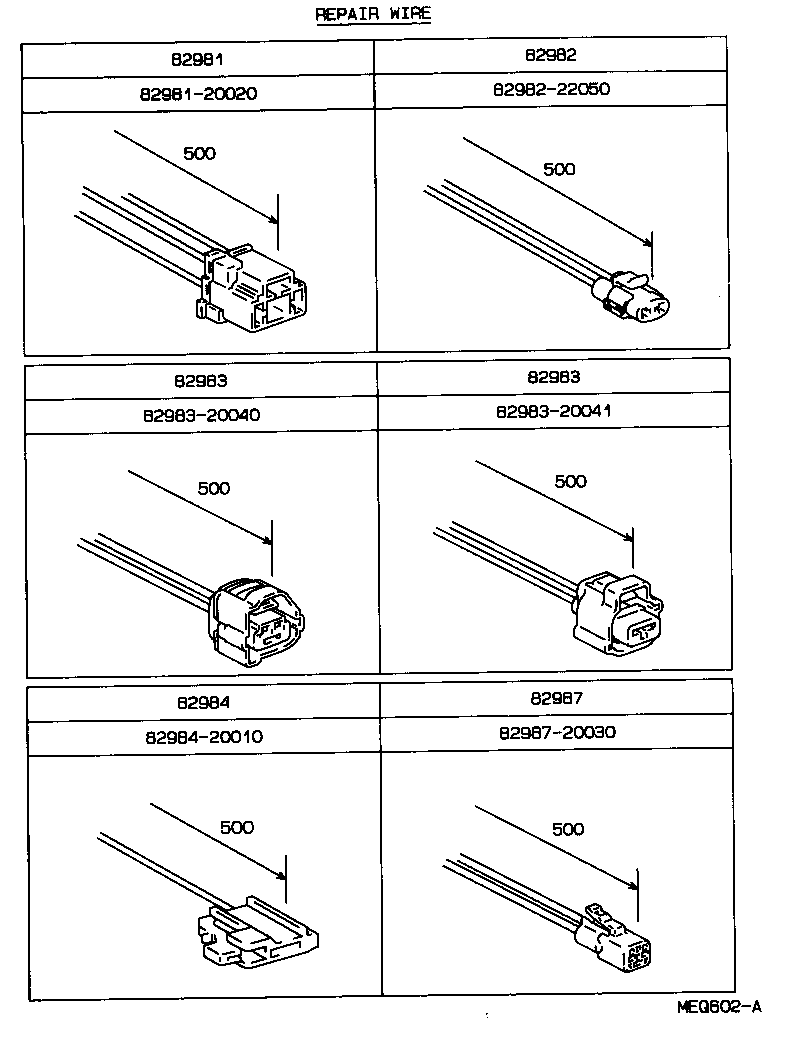 REPAIR WIRE

| 82981 | 82982 |
|---|---|
| 82981-20020 | 82982-22050 |
| 500 | 500 |

| 82983 | 82983 |
|---|---|
| 82983-20040 | 82983-20041 |
| 500 | 500 |

| 82984 | 82987 |
|---|---|
| 82984-20010 | 82987-20030 |
| 500 | 500 |

MEQ602-A