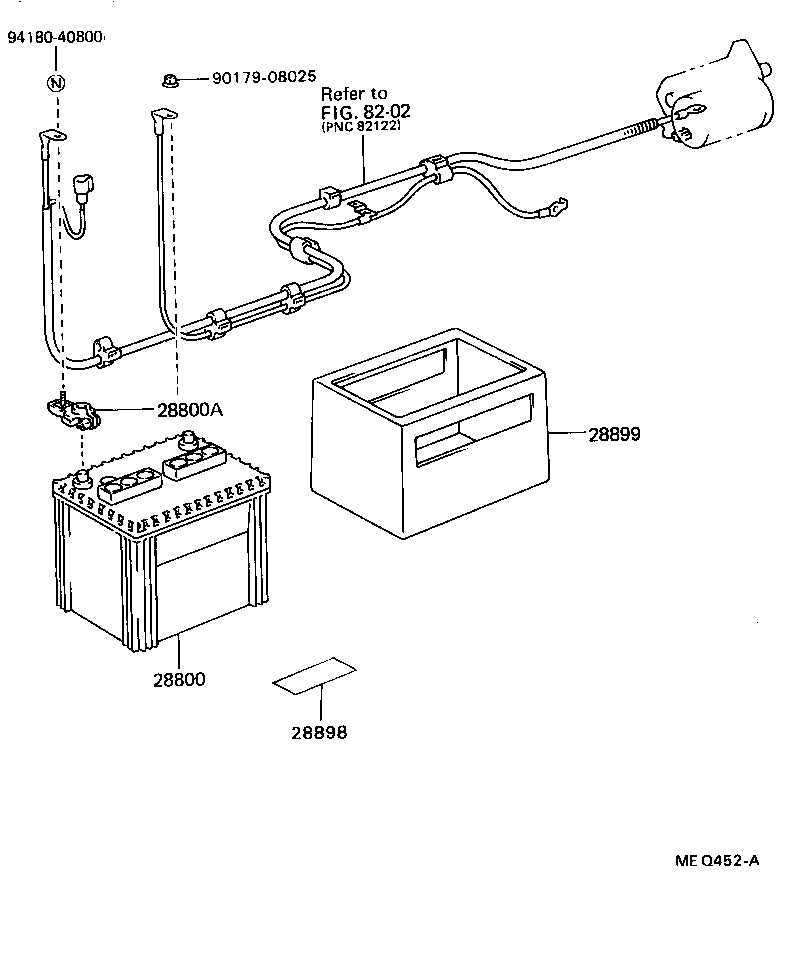 94180-40800

N

90179-08025

Refer to
FIG. 82-02
(PNC 82122)

28800A

28899

28800

28898

ME Q452-A