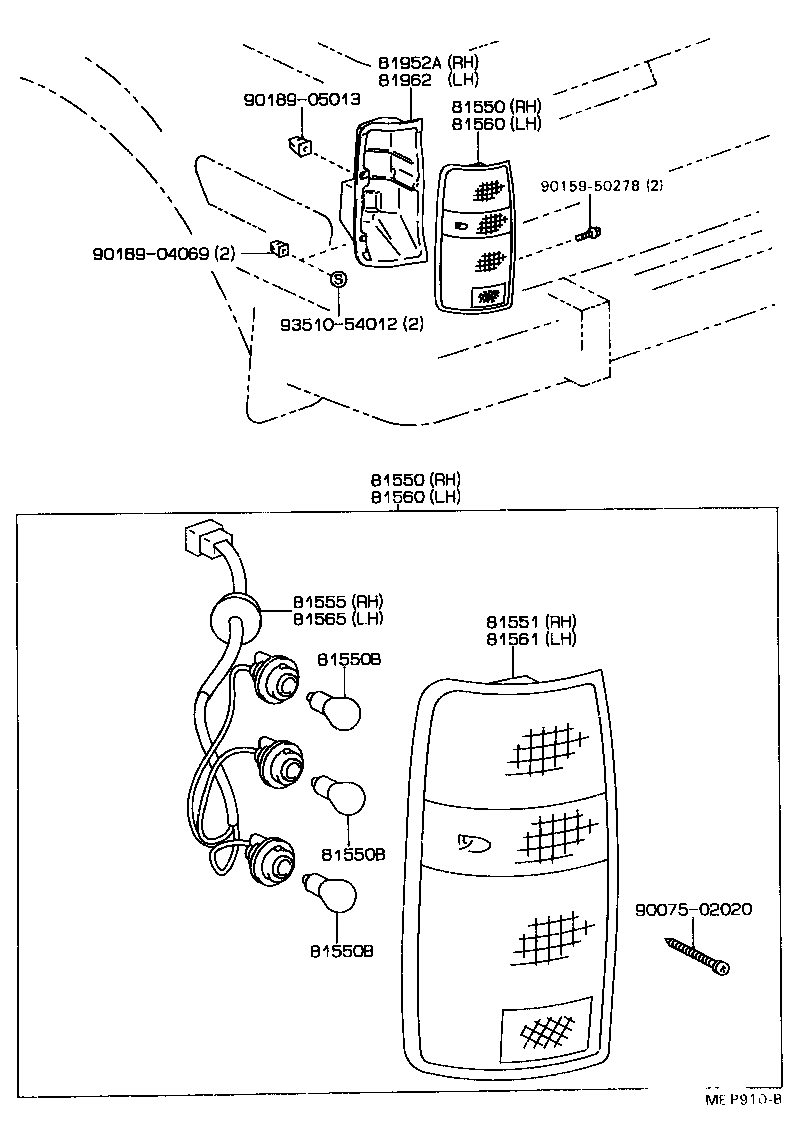 81952A (RH)
81962 (LH)
90189-05013
81550 (RH)
81560 (LH)
90159-50278 (2)
90189-04069 (2)
S
93510-54012 (2)

81550 (RH)
81560 (LH)
81555 (RH)
81565 (LH)
81551 (RH)
81561 (LH)
81550B
81550B
81550B
90075-02020
ME P910-B