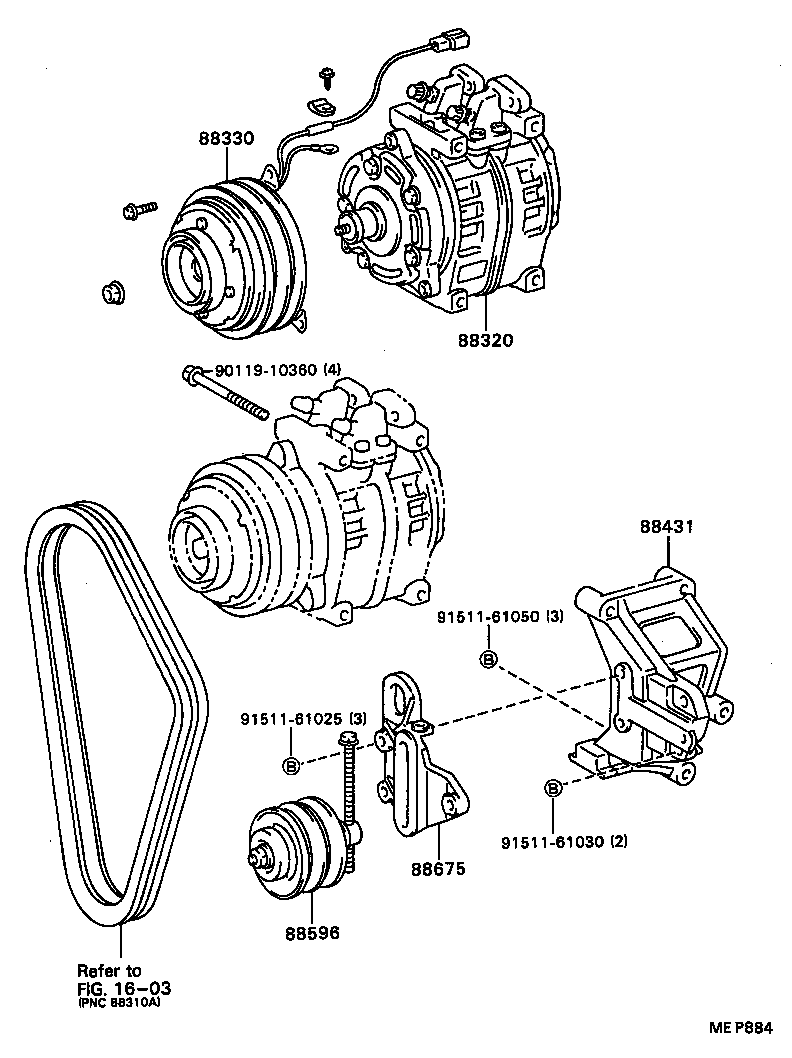 88330

88320

90119-10360 (4)

88431

91511-61050 (3)

B

91511-61025 (3)

B

B

91511-61030 (2)

88675

88596

Refer to
FIG. 16-03
(PNC 88310A)

ME P884