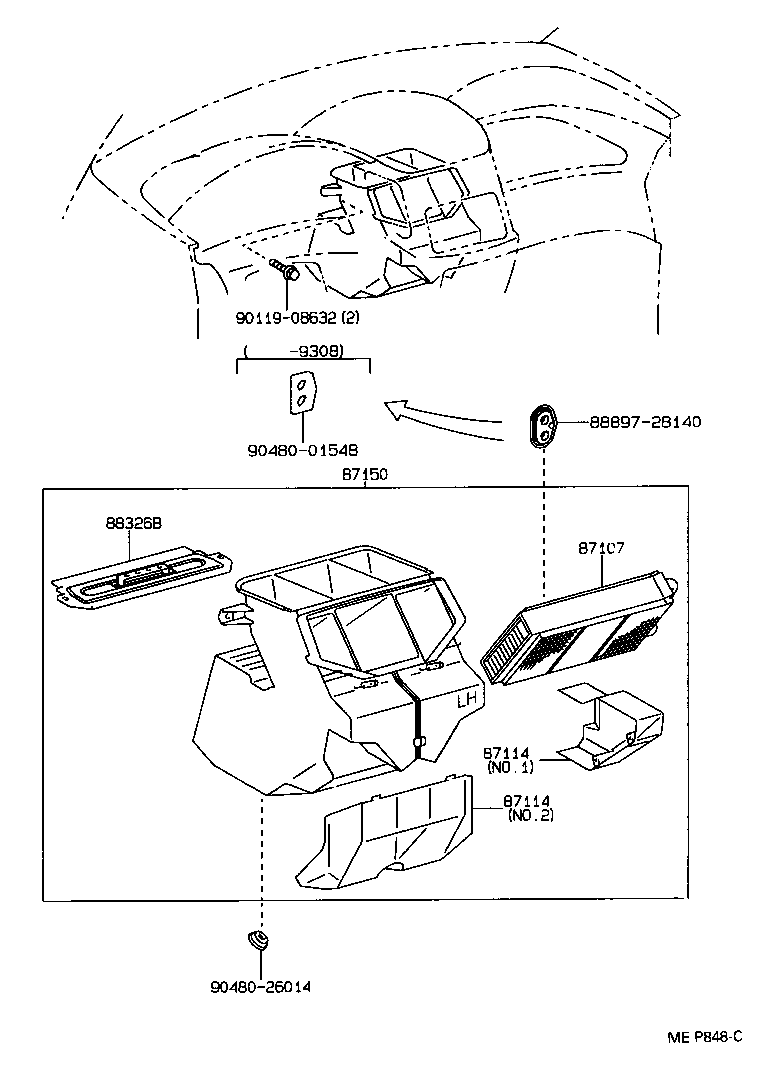 90119-08632 (2)

( -9308)

90480-01548

88897-28140

87150

88326B

87107

LH

87114
(NO.1)

87114
(NO.2)

90480-26014

ME P848-C