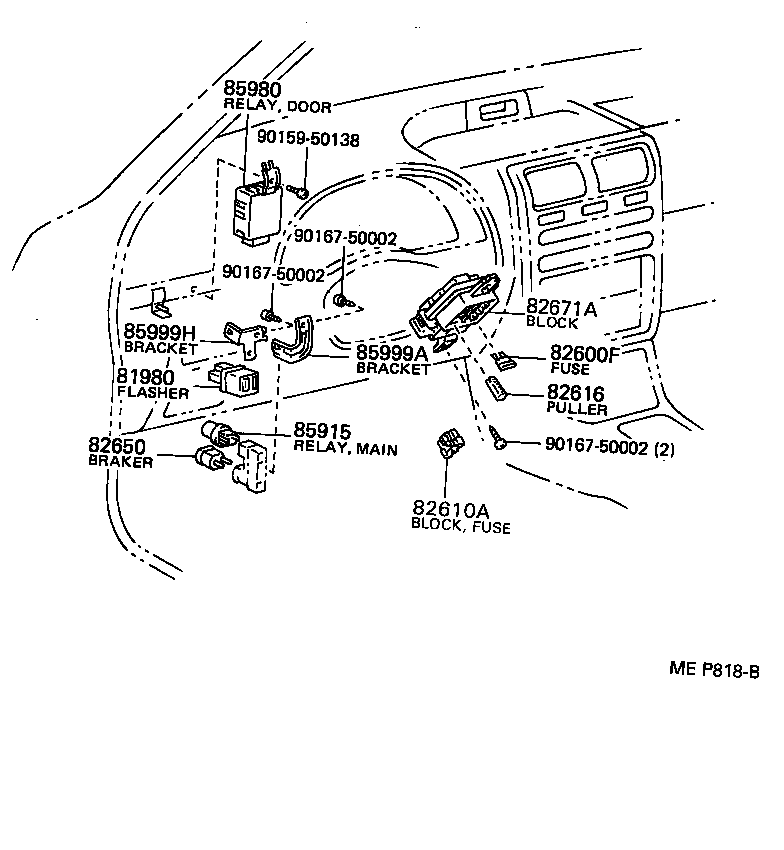 85980
RELAY, DOOR

90159-50138

90167-50002

90167-50002

85999H
BRACKET

81980
FLASHER

82650
BRAKER

85999A
BRACKET

85915
RELAY, MAIN

82671A
BLOCK

82600F
FUSE

82616
PULLER

90167-50002 (2)

82610A
BLOCK, FUSE

ME P818-B