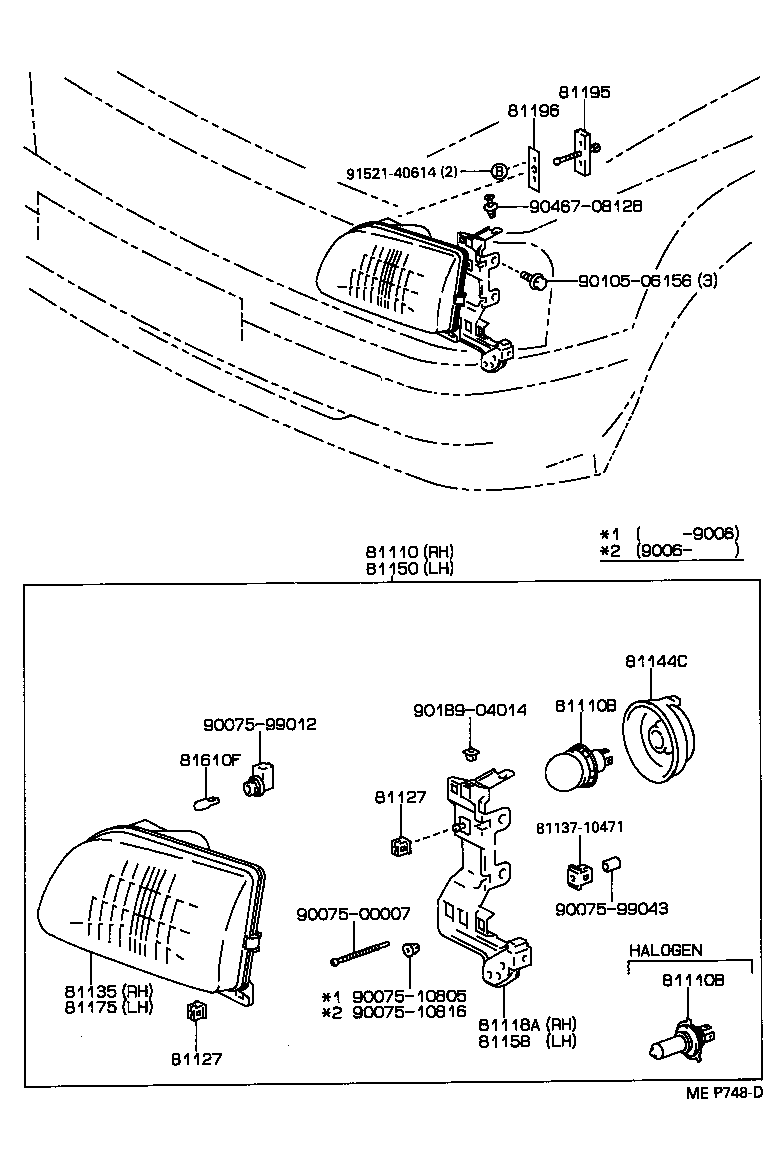 81195
81196
91521-40614 (2)
90467-08128
90105-06156 (3)

*1 ( -9006)
*2 (9006- )

81110 (RH)
81150 (LH)

81144C
90189-04014
81110B
90075-99012
81610F
81127
81137-10471
90075-99043
90075-00007
HALOGEN
81110B
81135 (RH)
81175 (LH)
*1 90075-10805
*2 90075-10816
81118A (RH)
81158 (LH)
81127

ME P748-D