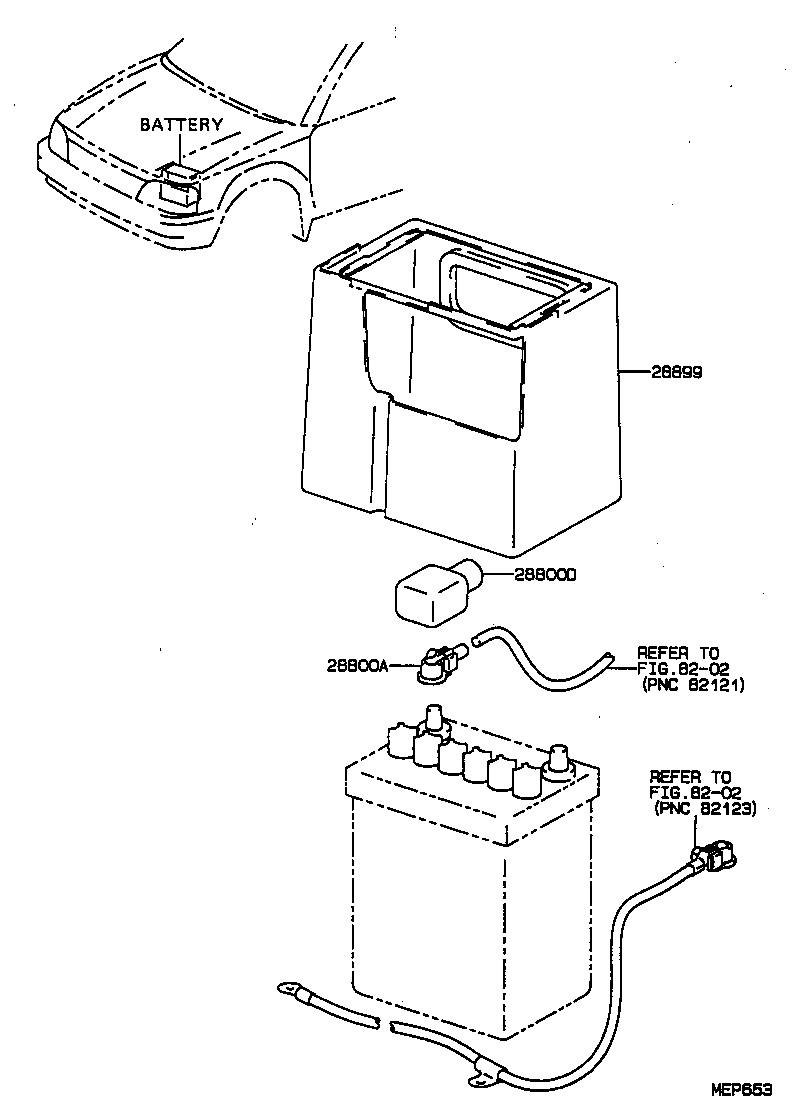 BATTERY

28899

28800D

28800A

REFER TO
FIG.82-02
(PNC 82121)

REFER TO
FIG.82-02
(PNC 82123)

MEP653