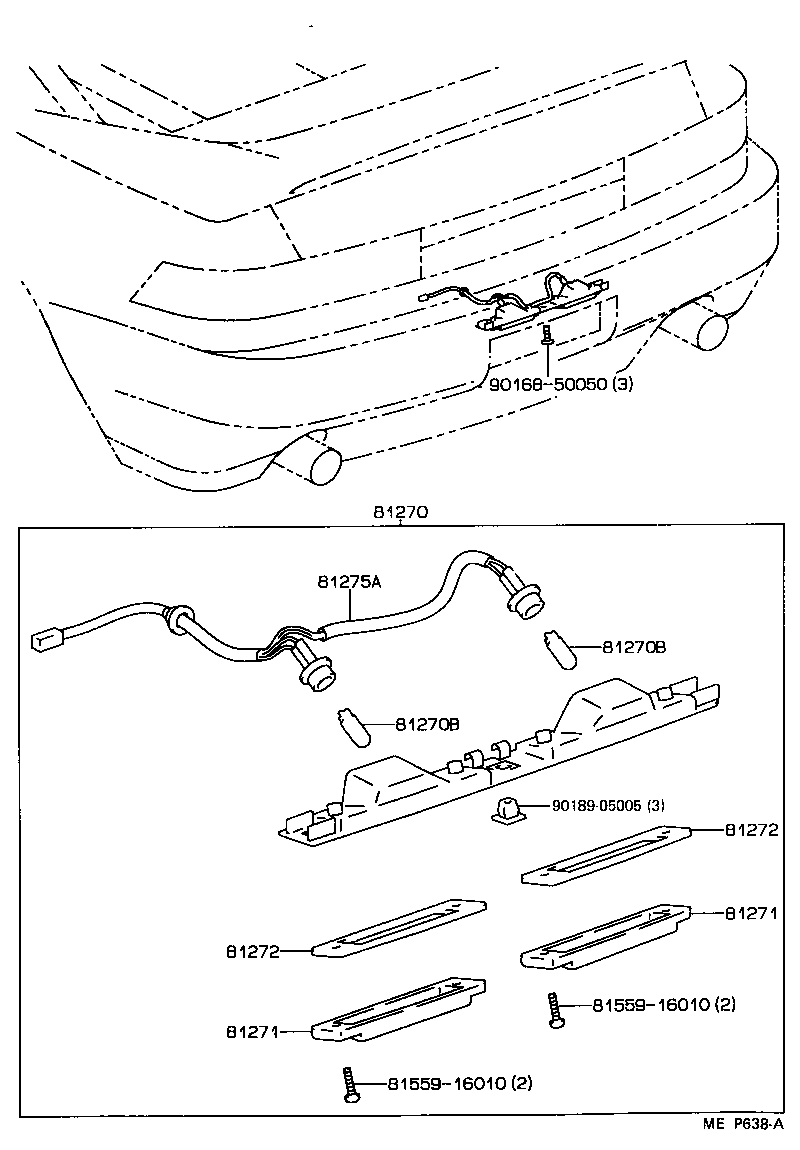 90168-50050 (3)

81270

81275A

81270B

81270B

90189-05005 (3)

81272

81271

81272

81559-16010 (2)

81271

81559-16010 (2)

ME P638-A