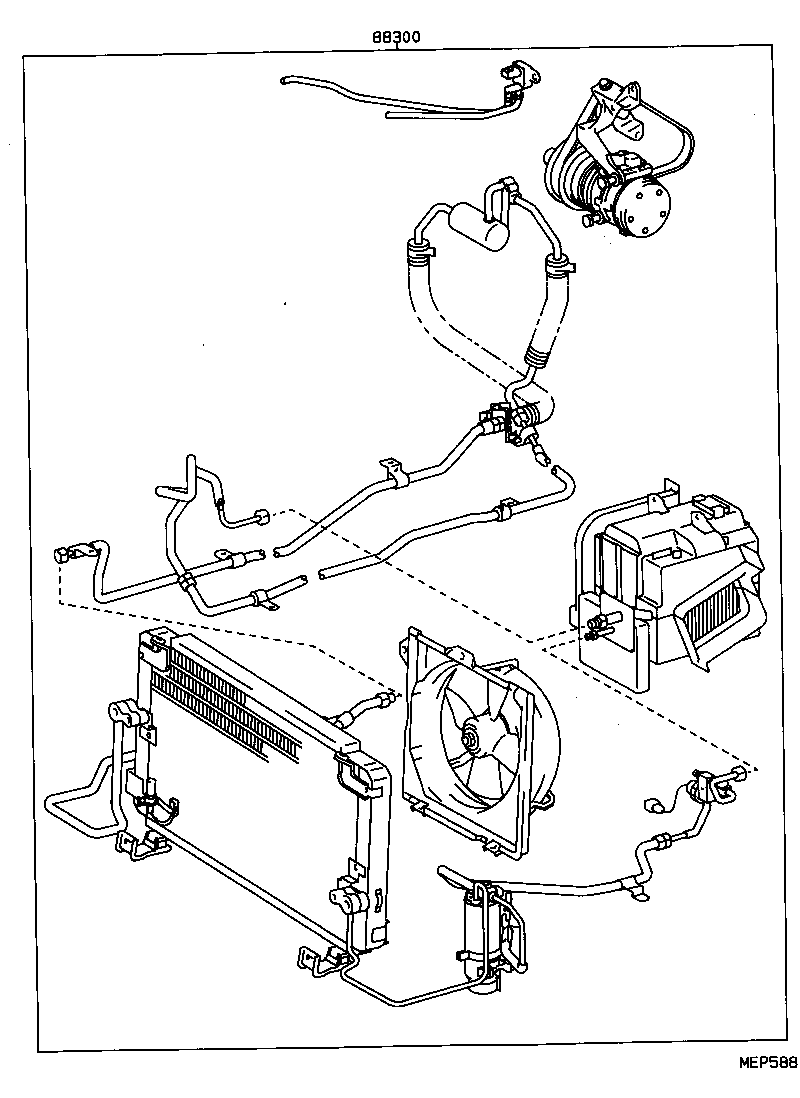 88300

MEP588