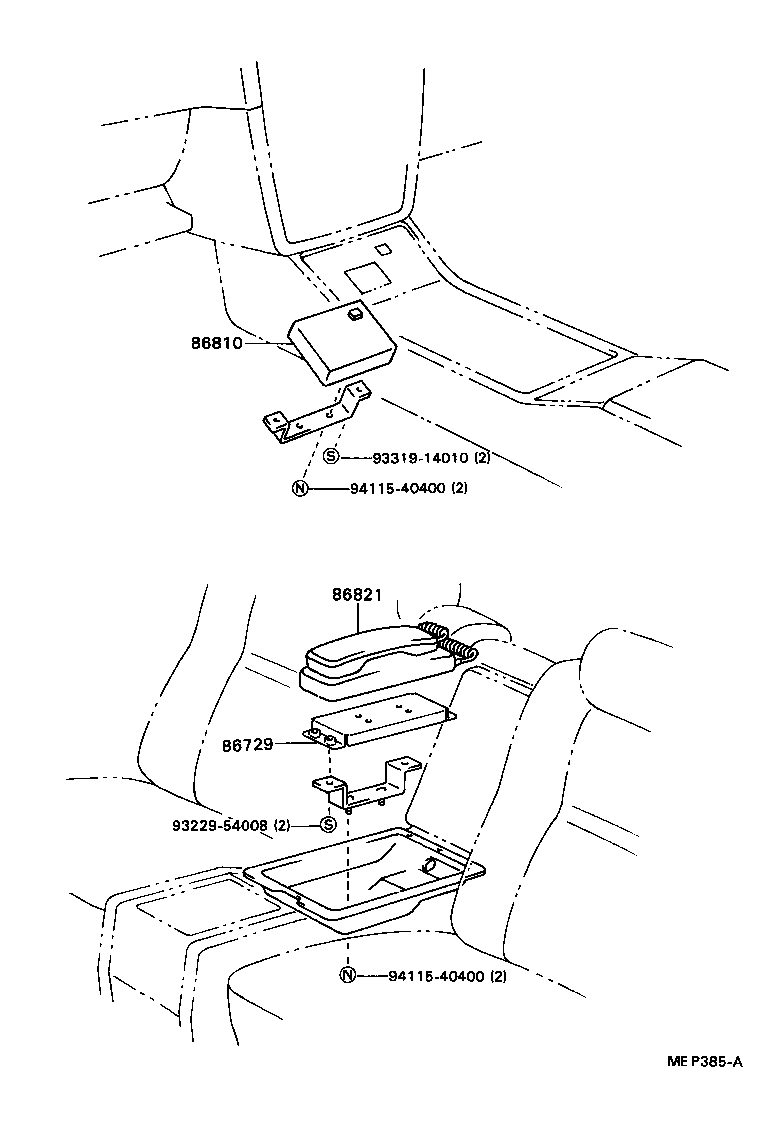 86810

S 93319-14010 (2)

N 94115-40400 (2)

86821

86729

93229-54008 (2) S

N 94115-40400 (2)

ME P385-A