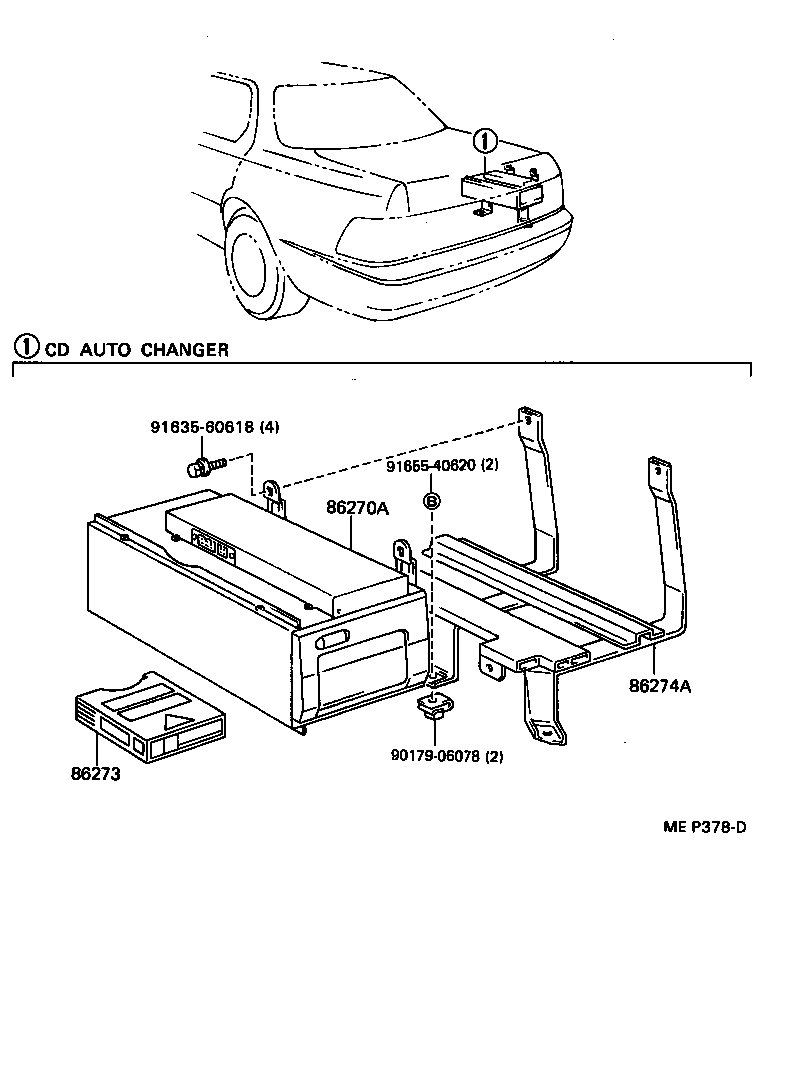 ①

① CD AUTO CHANGER

91635-60618 (4)

91655-40620 (2)

Ⓑ

86270A

86274A

86273

90179-06078 (2)

ME P378-D