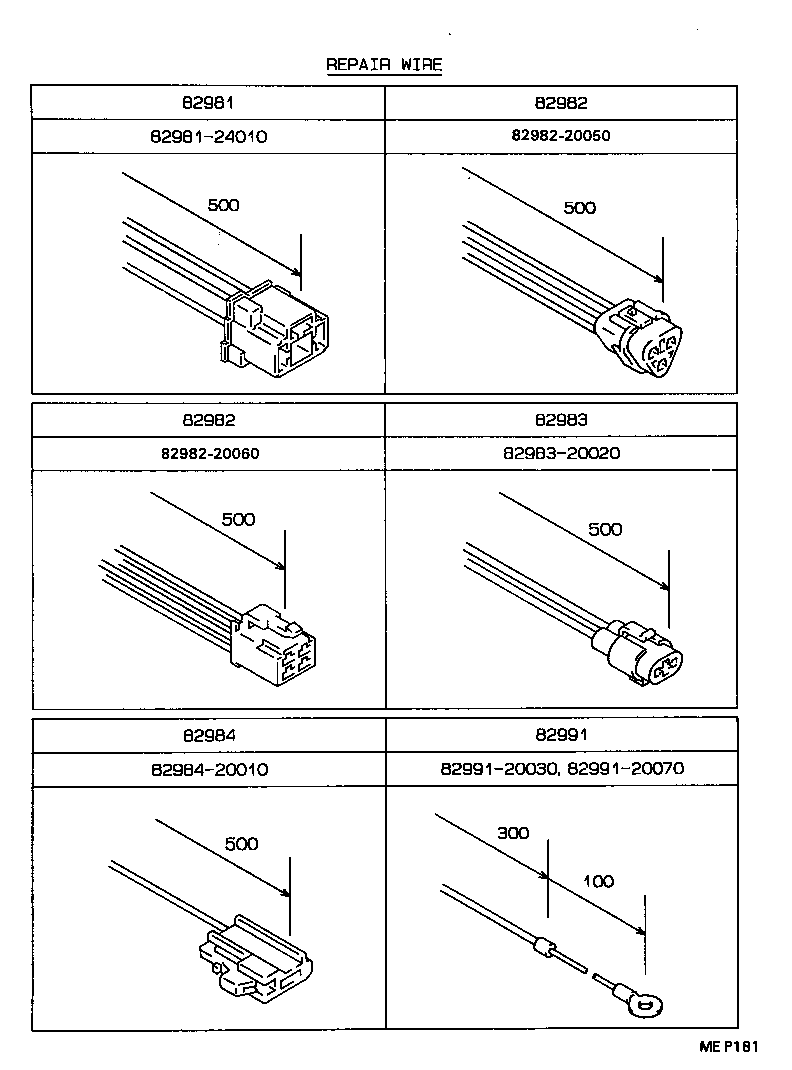 REPAIR WIRE

| 82981 | 82982 |
|---|---|
| 82981-24010 | 82982-20050 |
| 500 | 500 |

| 82982 | 82983 |
|---|---|
| 82982-20060 | 82983-20020 |
| 500 | 500 |

| 82984 | 82991 |
|---|---|
| 82984-20010 | 82991-20030, 82991-20070 |
| 500 | 300 100 |

ME P181