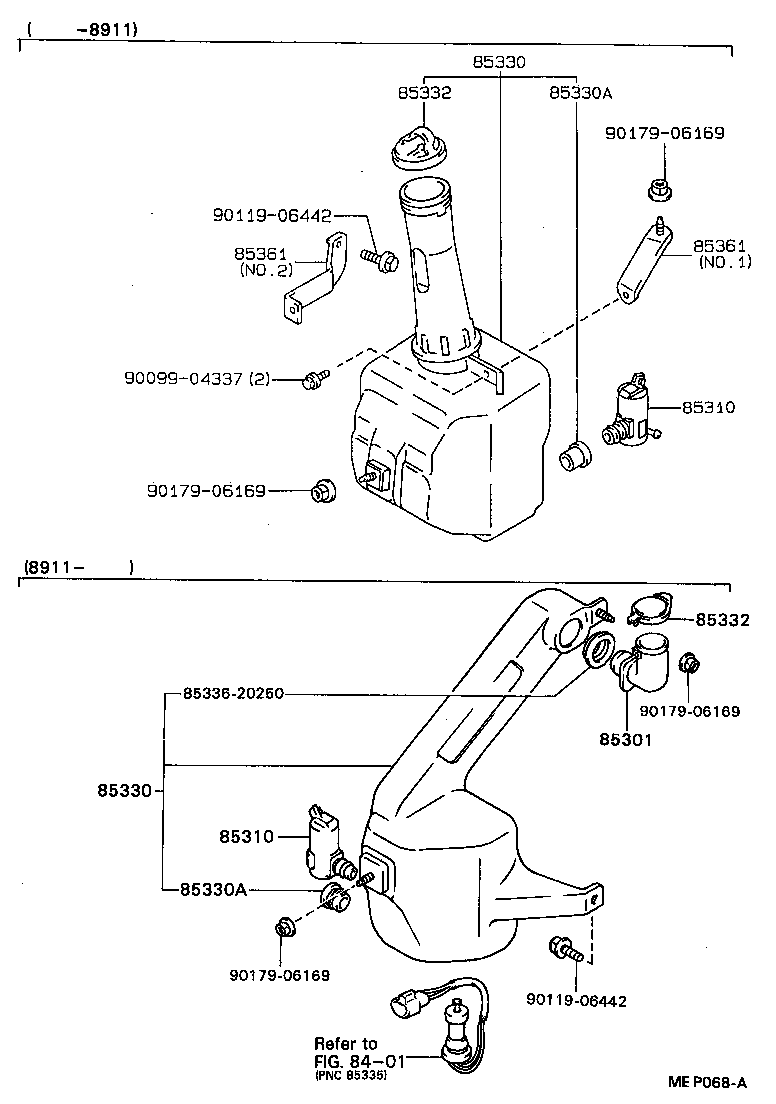 ( -8911)

85330
85332
85330A
90179-06169
90119-06442
85361
(NO.2)
85361
(NO.1)
90099-04337 (2)
85310
90179-06169

(8911- )

85332
85336-20260
90179-06169
85301
85330
85310
85330A
90179-06169
90119-06442
Refer to
FIG. 84-01
(PNC 85335)

ME P068-A