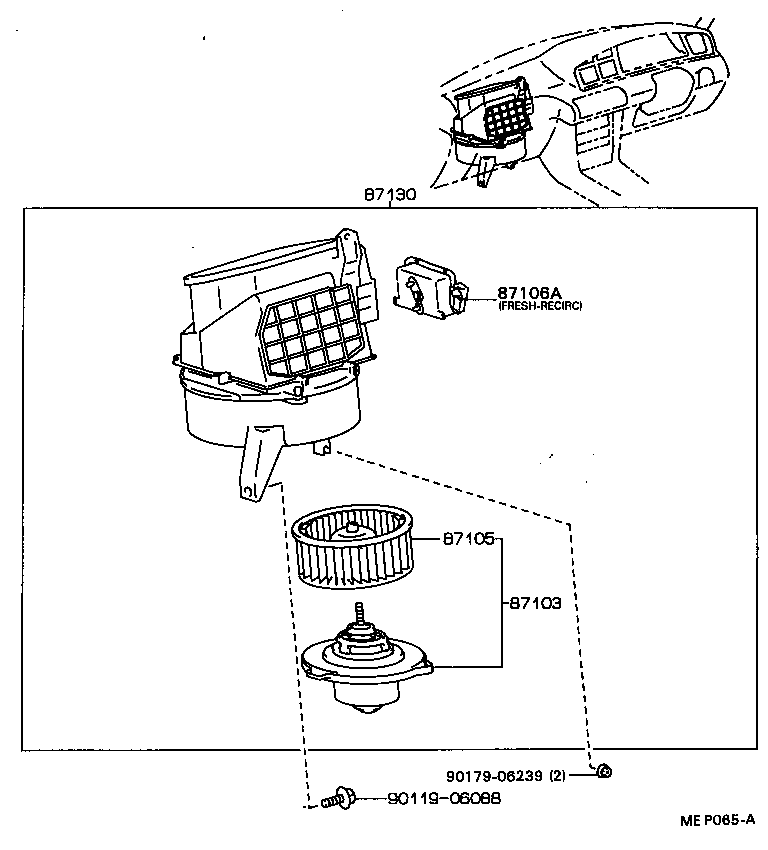 87130

87106A
(FRESH-RECIRC)

87105

87103

90179-06239 (2)

90119-06088

ME P065-A