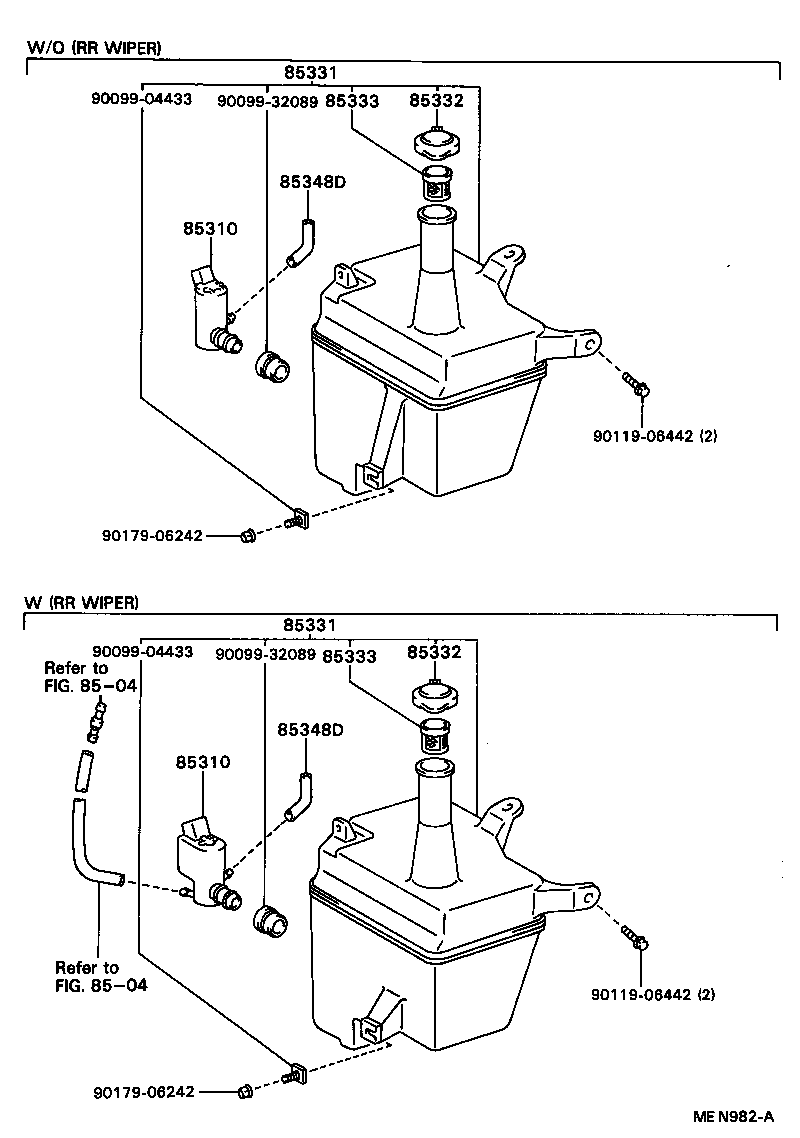 W/O (RR WIPER)

85331
90099-04433
90099-32089
85333
85332
85348D
85310
90119-06442 (2)
90179-06242

W (RR WIPER)

85331
90099-04433
90099-32089
85333
85332
Refer to FIG. 85-04
85348D
85310
Refer to FIG. 85-04
90119-06442 (2)
90179-06242

ME N982-A