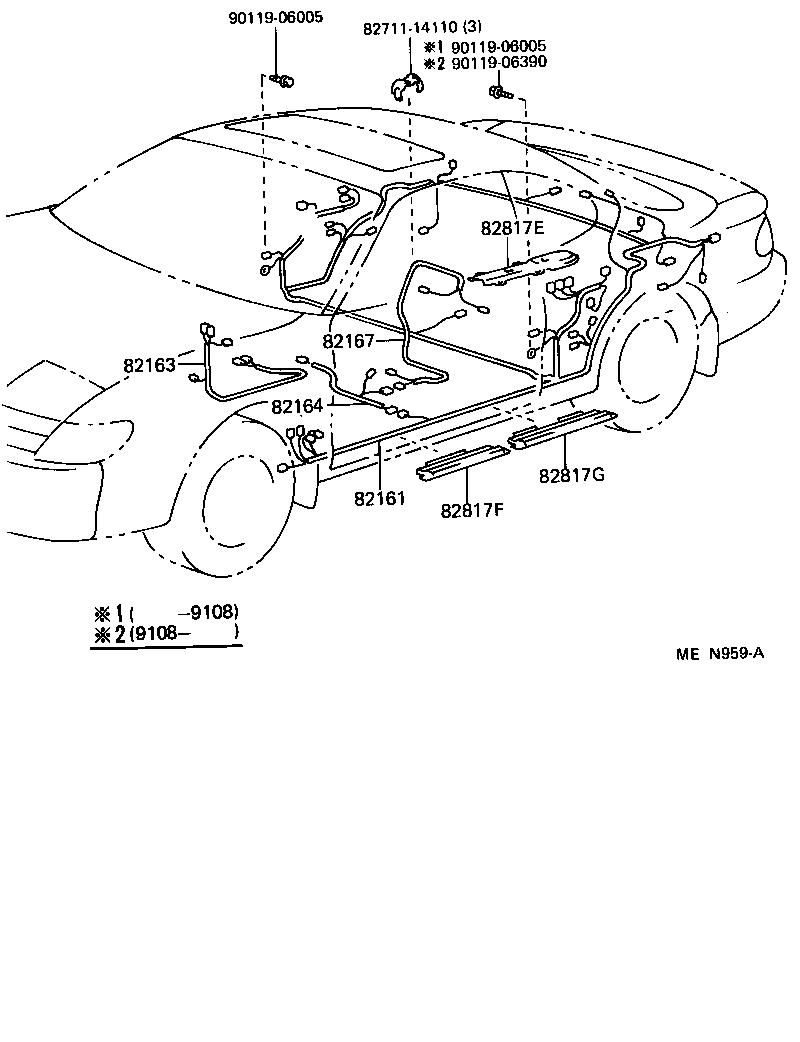 90119-06005

82711-14110 (3)
※1 90119-06005
※2 90119-06390

82817E

82167

82163

82164

82161

82817F

82817G

※1 (　　-9108)
※2 (9108-　　)

ME N959-A