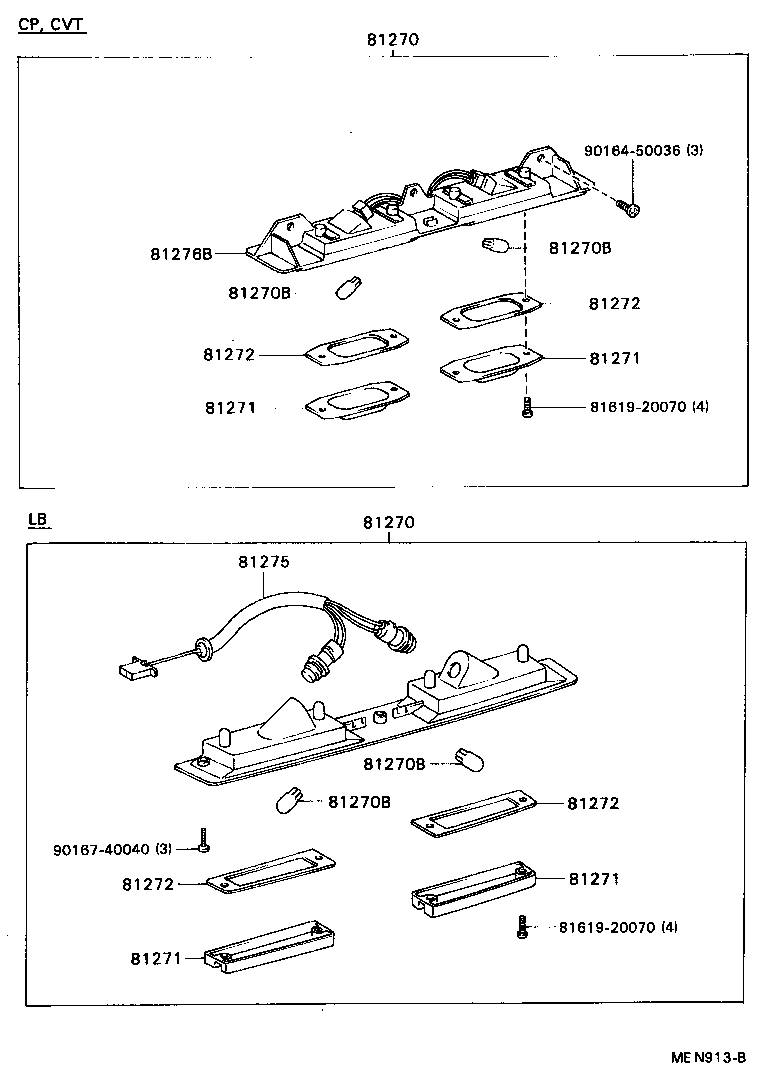 CP, CVT

81270

90164-50036 (3)

81276B

81270B

81270B

81272

81272

81271

81271

81619-20070 (4)

LB

81270

81275

81270B

81270B

81272

90167-40040 (3)

81272

81271

81619-20070 (4)

81271

ME N913-B