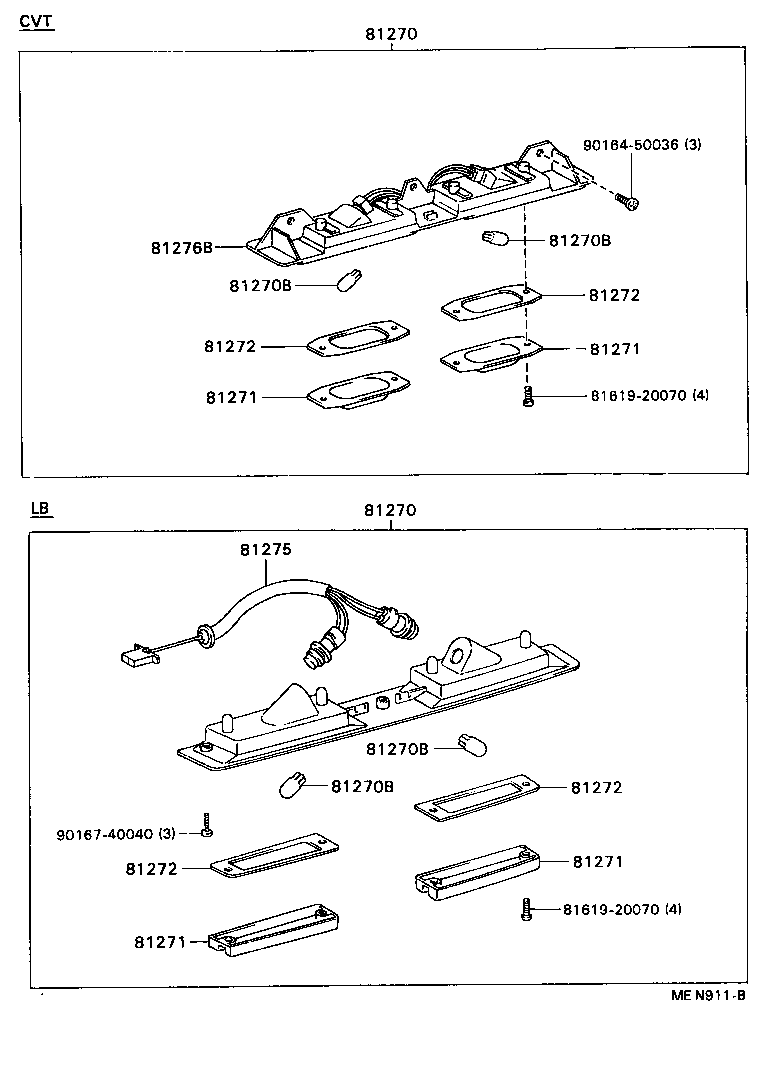 CVT

81270

90164-50036 (3)

81276B

81270B

81270B

81272

81272

81271

81271

81619-20070 (4)

LB

81270

81275

81270B

81270B

81272

90167-40040 (3)

81272

81271

81619-20070 (4)

81271

ME N911-B