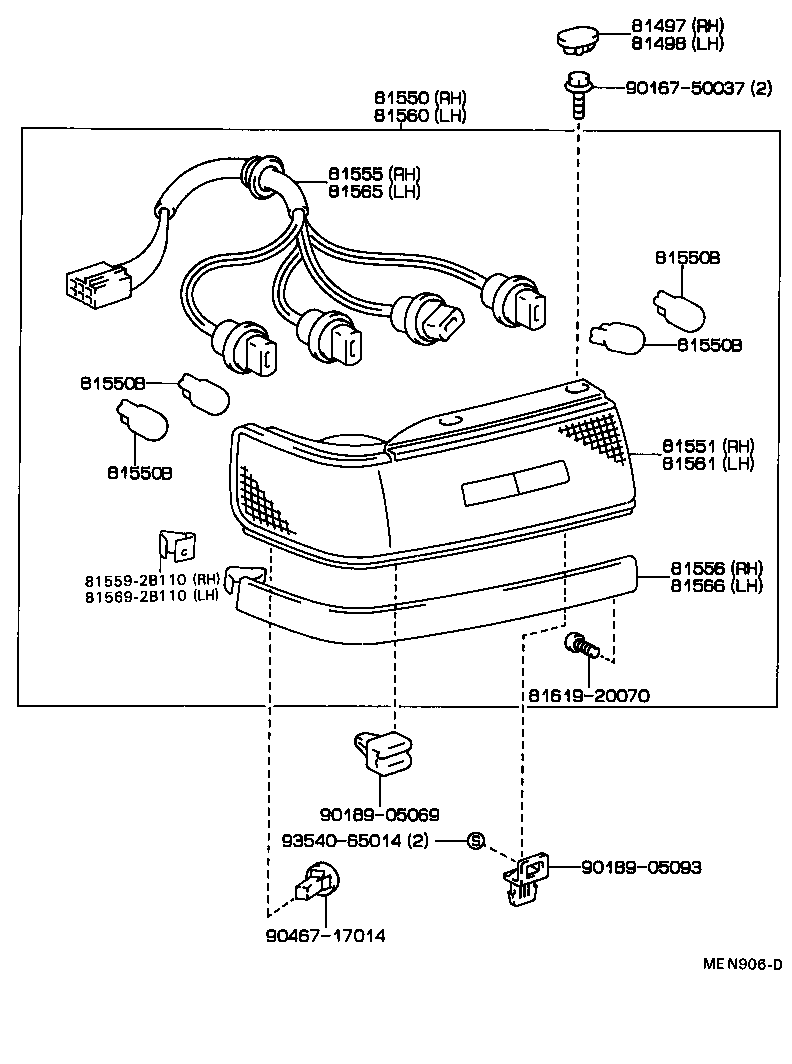 81497 (RH)
81498 (LH)

90167-50037 (2)

81550 (RH)
81560 (LH)

81555 (RH)
81565 (LH)

81550B

81550B

81550B

81550B

81551 (RH)
81561 (LH)

81559-2B110 (RH)
81569-2B110 (LH)

81556 (RH)
81566 (LH)

81619-20070

90189-05069

93540-65014 (2)

S

90189-05093

90467-17014

MEN906-D