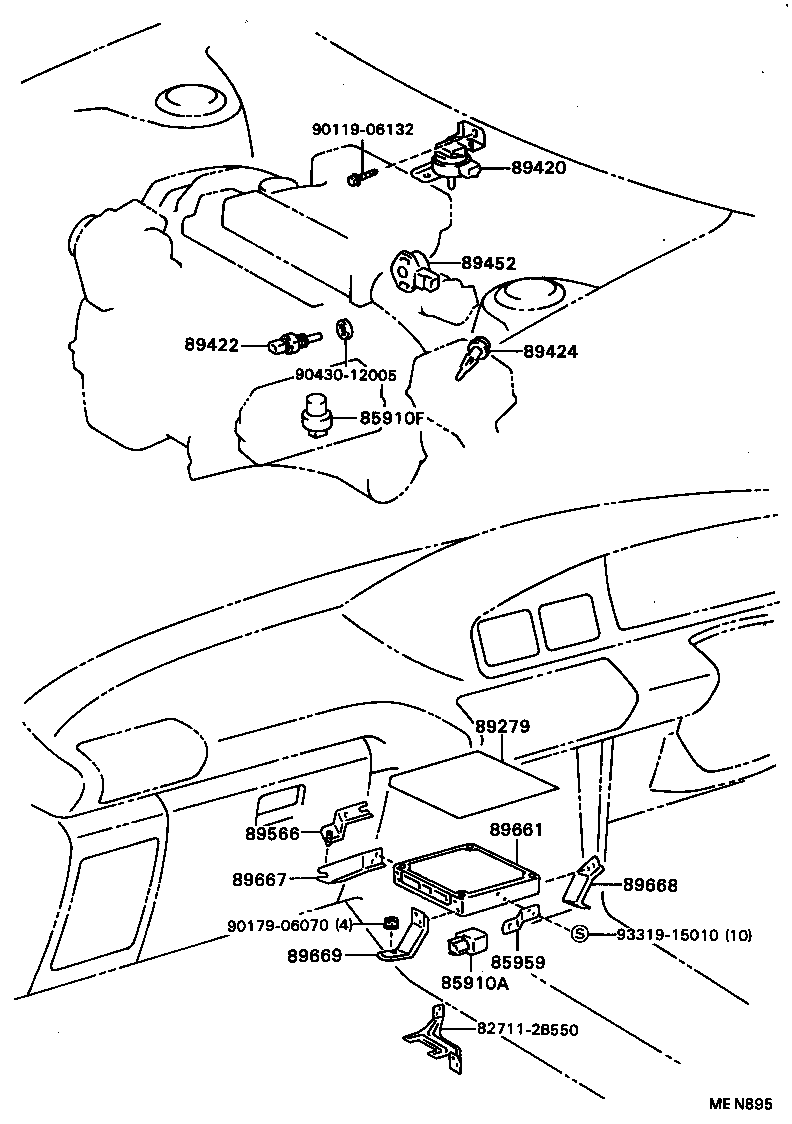 90119-06132
89420
89452
89422
89424
90430-12005
85910F
89279
89566
89661
89667
89668
90179-06070 (4)
Ⓢ 93319-15010 (10)
89669
85959
85910A
82711-2B550
ME N895