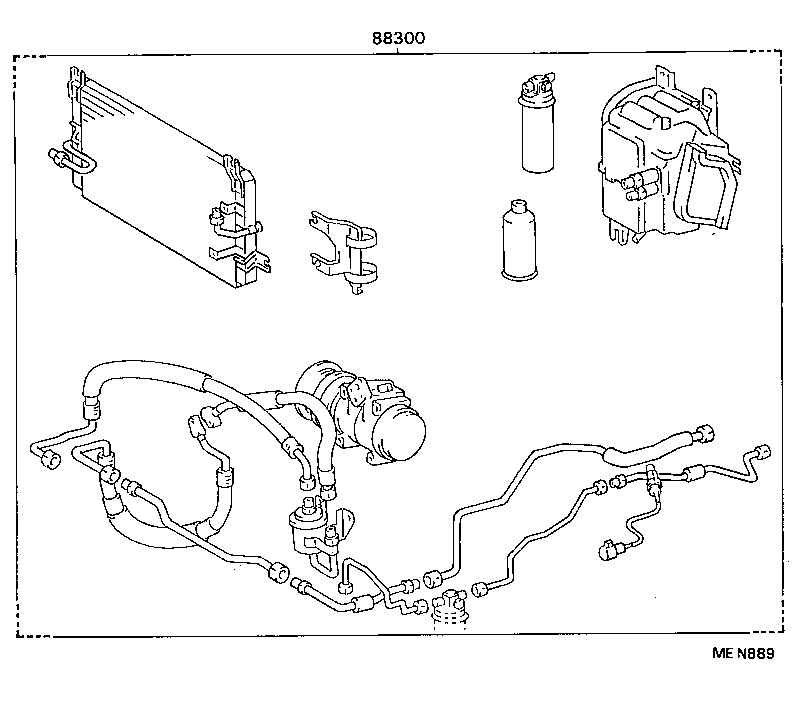 88300

ME N889