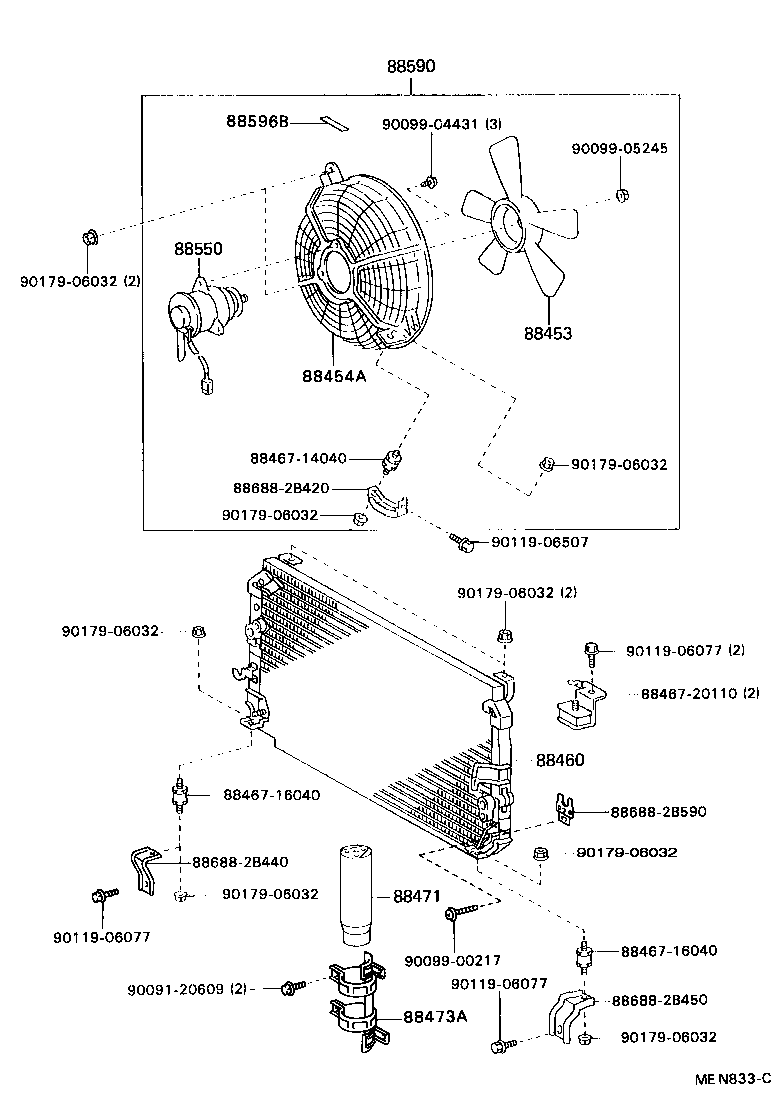 88590

88596B

90099-04431 (3)

90099-05245

90179-06032 (2)

88550

88453

88454A

88467-14040

90179-06032

88688-2B420

90179-06032

90119-06507

90179-06032 (2)

90179-06032

90119-06077 (2)

88467-20110 (2)

88460

88467-16040

88688-2B590

88688-2B440

90179-06032

90179-06032

88471

90119-06077

90099-00217

88467-16040

90091-20609 (2)

90119-06077

88688-2B450

88473A

90179-06032

ME N833-C