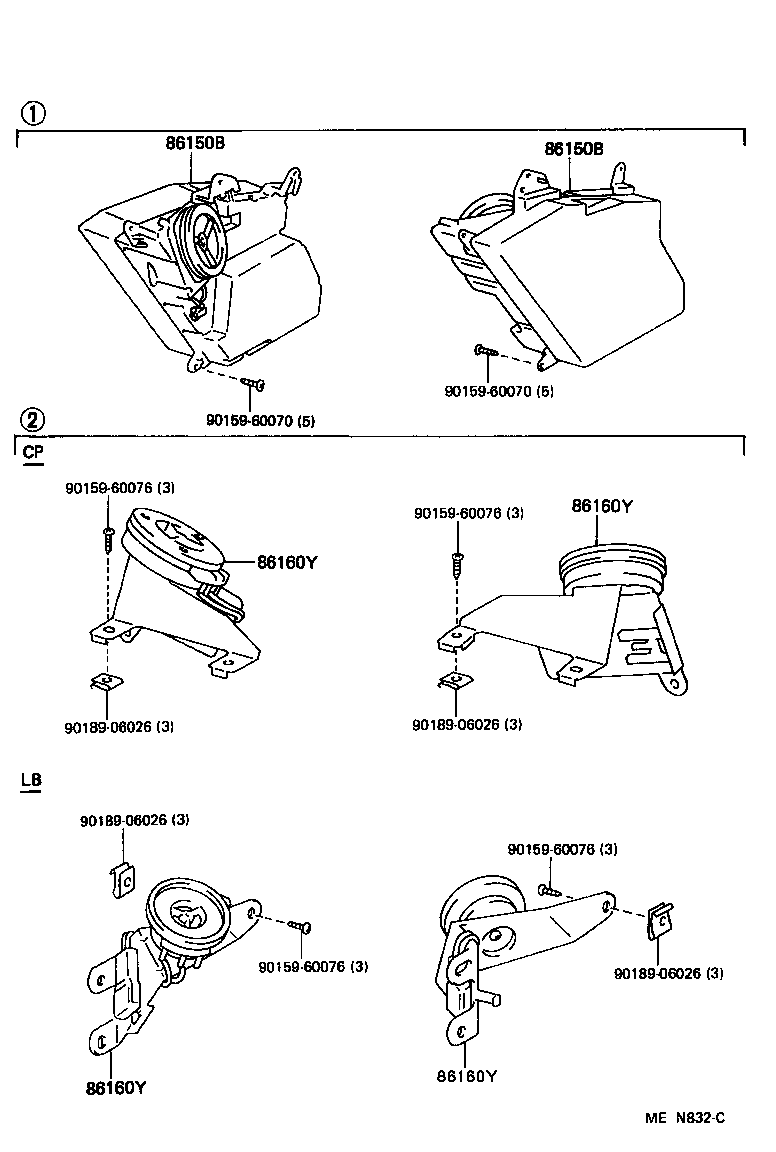 ①

86150B

86150B

90159-60070 (5)

90159-60070 (5)

②

CP

90159-60076 (3)

86160Y

90189-06026 (3)

90159-60076 (3)

86160Y

90189-06026 (3)

LB

90189-06026 (3)

90159-60076 (3)

86160Y

90159-60076 (3)

90189-06026 (3)

86160Y

ME N832-C