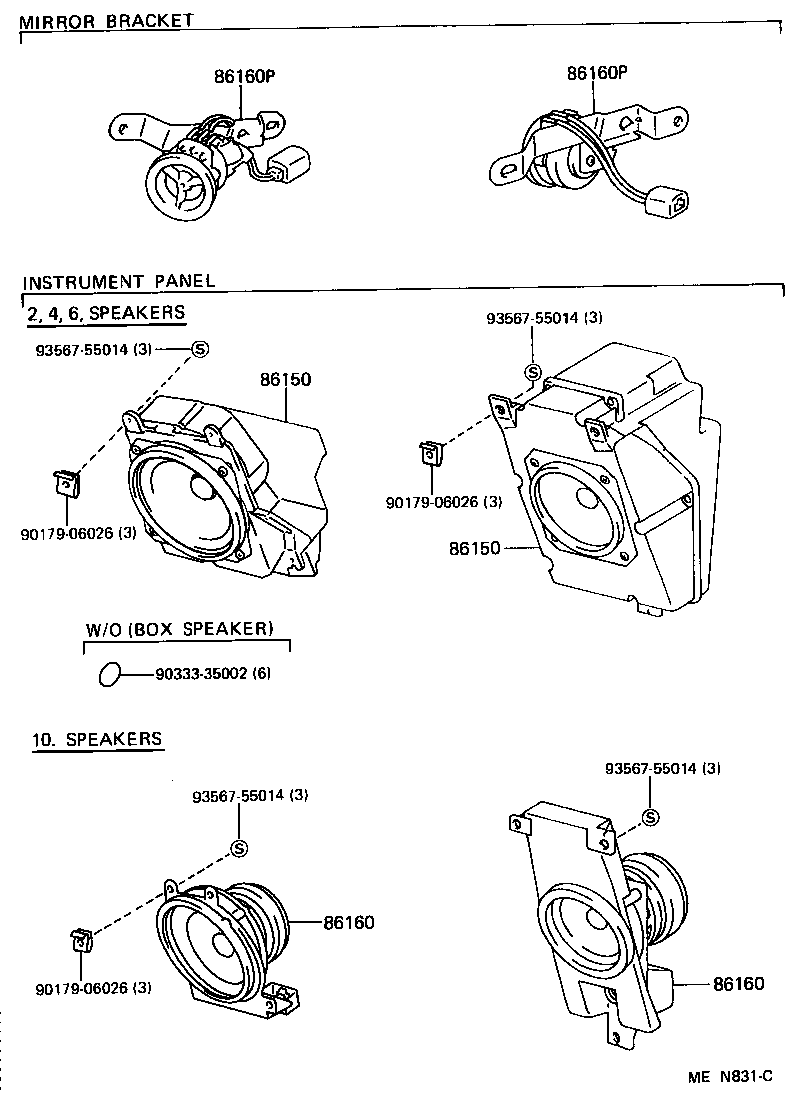 MIRROR BRACKET

86160P

86160P

INSTRUMENT PANEL

2, 4, 6, SPEAKERS

93567-55014 (3)

S

86150

90179-06026 (3)

93567-55014 (3)

S

90179-06026 (3)

86150

W/O (BOX SPEAKER)

90333-35002 (6)

10. SPEAKERS

93567-55014 (3)

S

86160

90179-06026 (3)

93567-55014 (3)

S

86160

ME N831-C