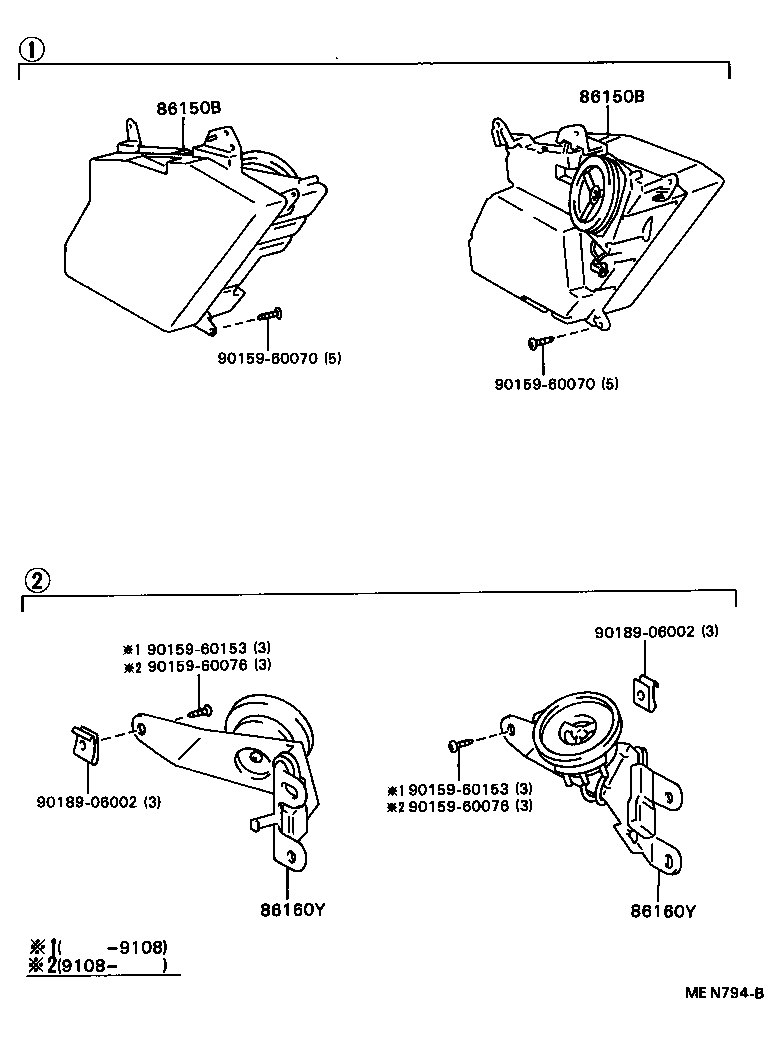 ①

86150B

90159-60070 (5)

86150B

90159-60070 (5)

②

※1 90159-60153 (3)
※2 90159-60076 (3)

90189-06002 (3)

86160Y

90189-06002 (3)

※1 90159-60153 (3)
※2 90159-60076 (3)

86160Y

※1( -9108)
※2(9108- )

ME N794-B