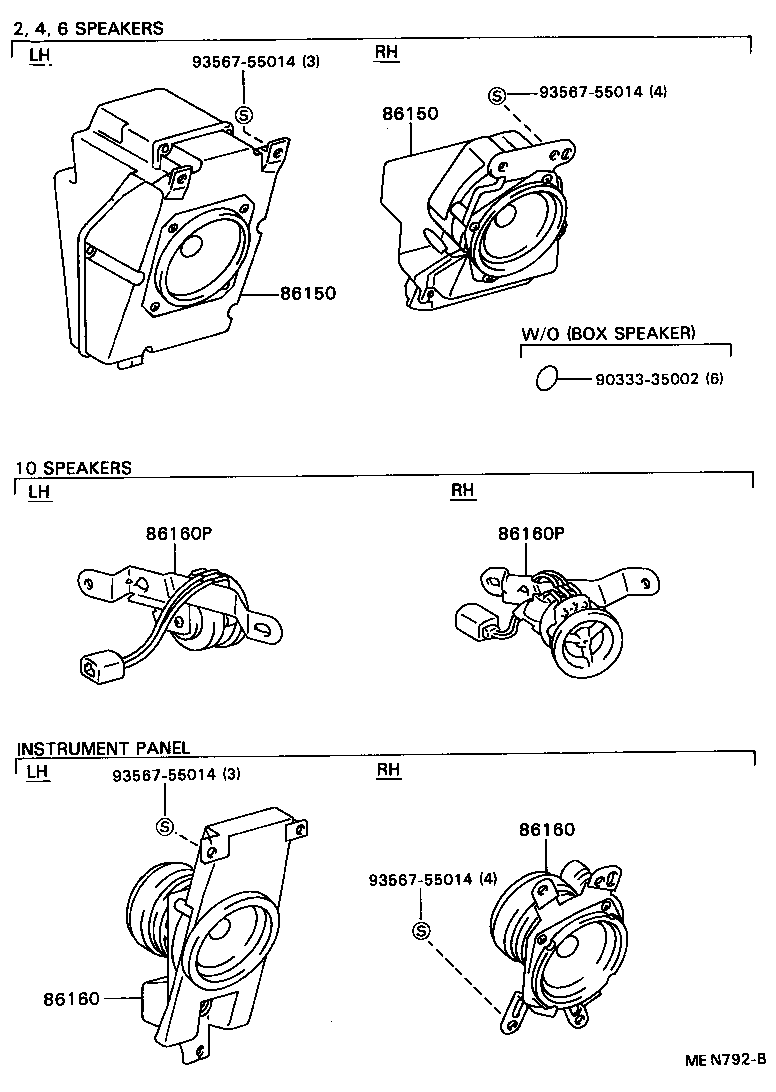 2, 4, 6 SPEAKERS

LH

93567-55014 (3)

S

86150

RH

S 93567-55014 (4)

86150

W/O (BOX SPEAKER)

90333-35002 (6)

10 SPEAKERS

LH

86160P

RH

86160P

INSTRUMENT PANEL

LH

93567-55014 (3)

S

86160

RH

86160

93567-55014 (4)

S

ME N792-B