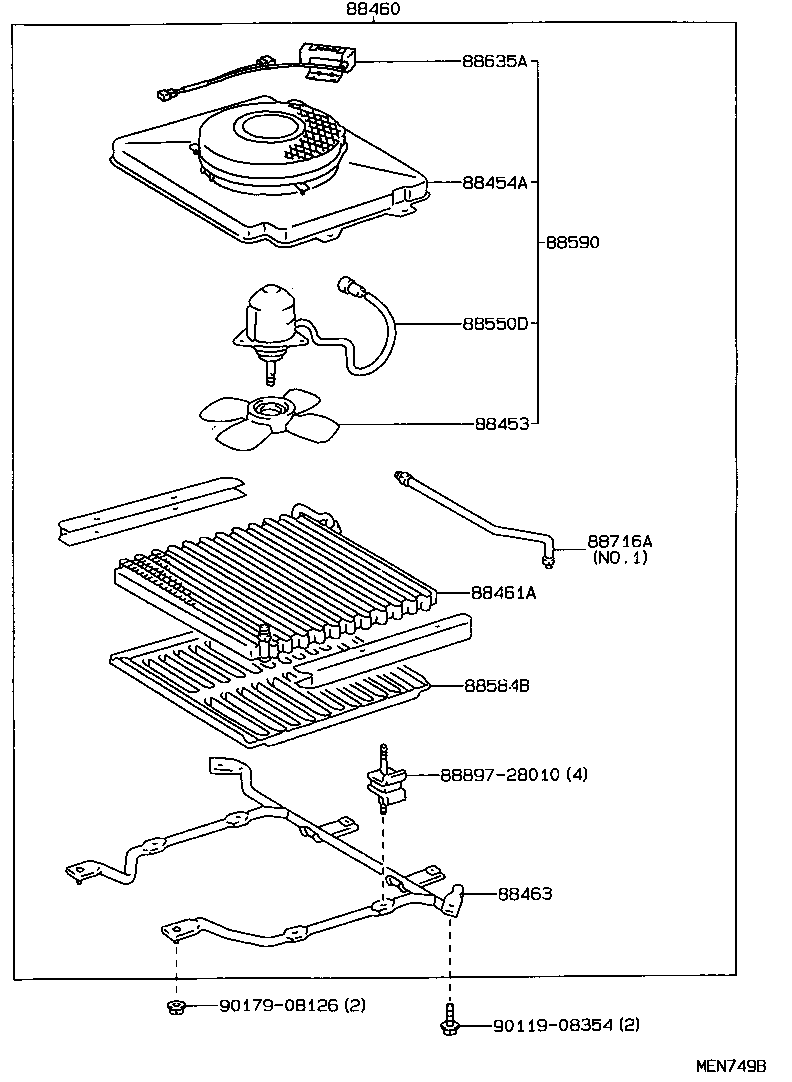 88460

88635A

88454A

88590

88550D

88453

88716A
(NO.1)

88461A

88584B

88897-28010 (4)

88463

90179-08126 (2)

90119-08354 (2)

MEN749B