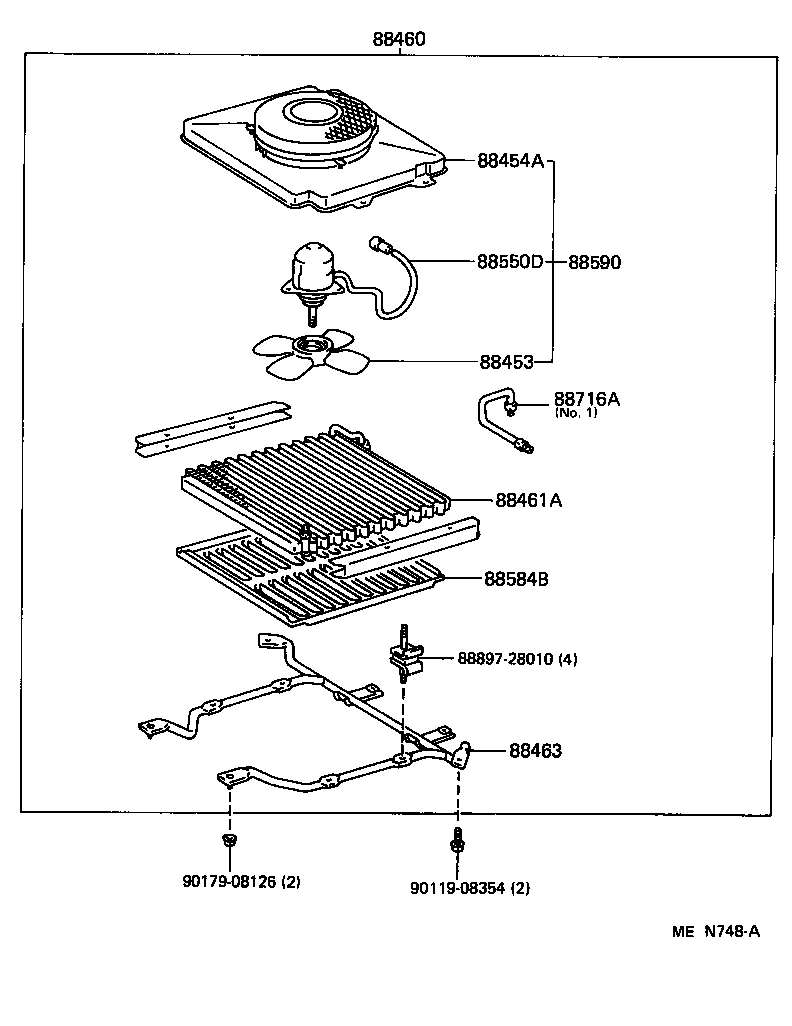 88460

88454A

88550D

88590

88453

88716A
(No. 1)

88461A

88584B

88897-28010 (4)

88463

90179-08126 (2)

90119-08354 (2)

ME N748-A