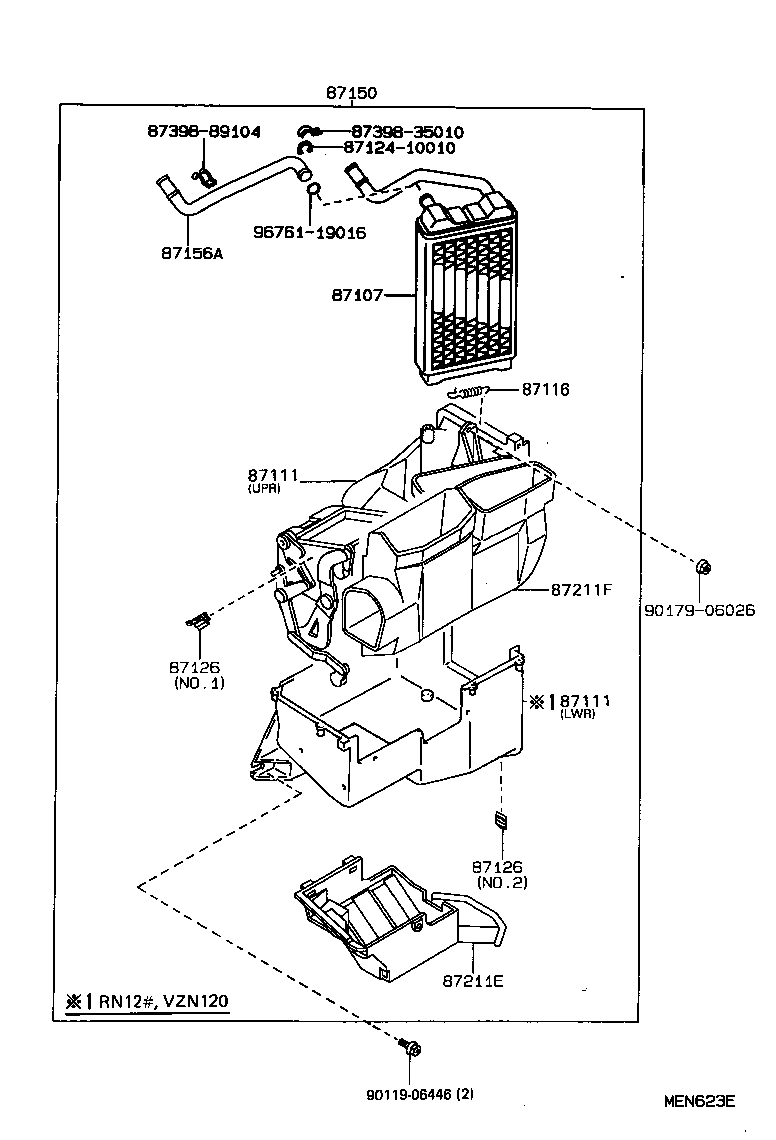 87150

87398-89104

87398-35010

87124-10010

96761-19016

87156A

87107

87116

87111
(UPR)

87211F

90179-06026

87126
(NO.1)

※1 87111
(LWR)

87126
(NO.2)

87211E

※1 RN12#, VZN120

90119-06446 (2)

MEN623E