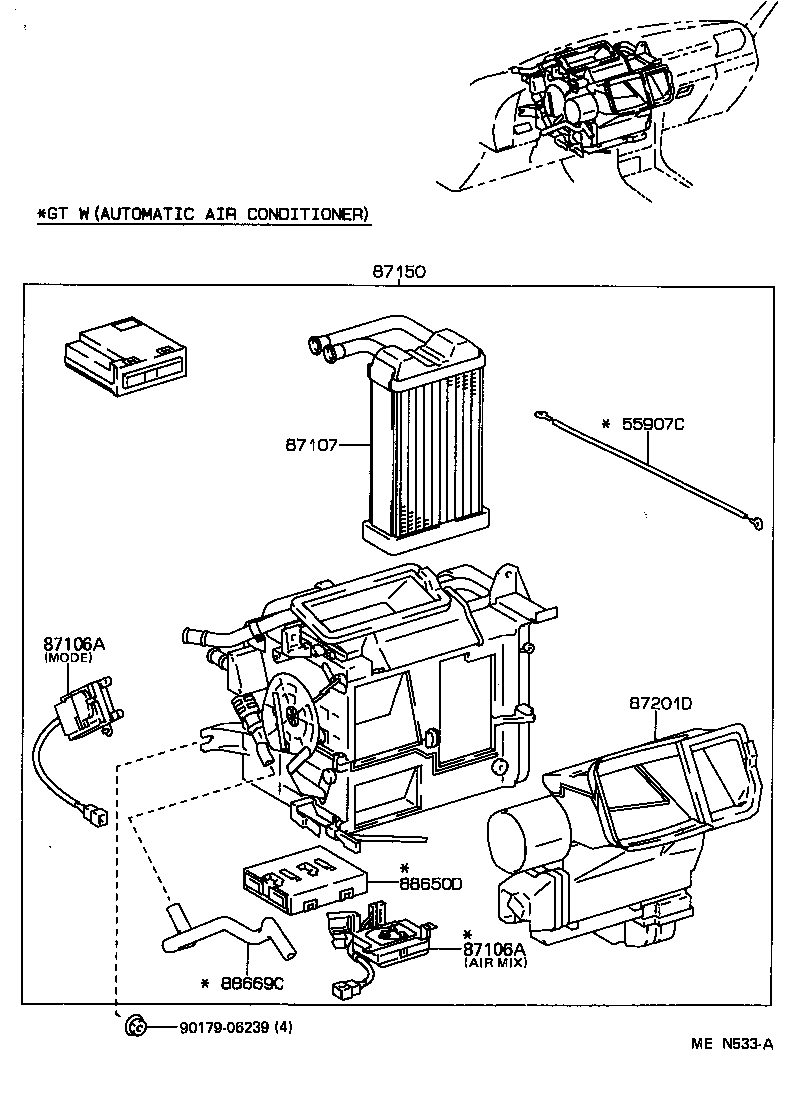 *GT W(AUTOMATIC AIR CONDITIONER)

87150

87107

* 55907C

87106A
(MODE)

87201D

* 88650D

* 87106A
(AIR MIX)

* 88669C

90179-06239 (4)

ME N533-A