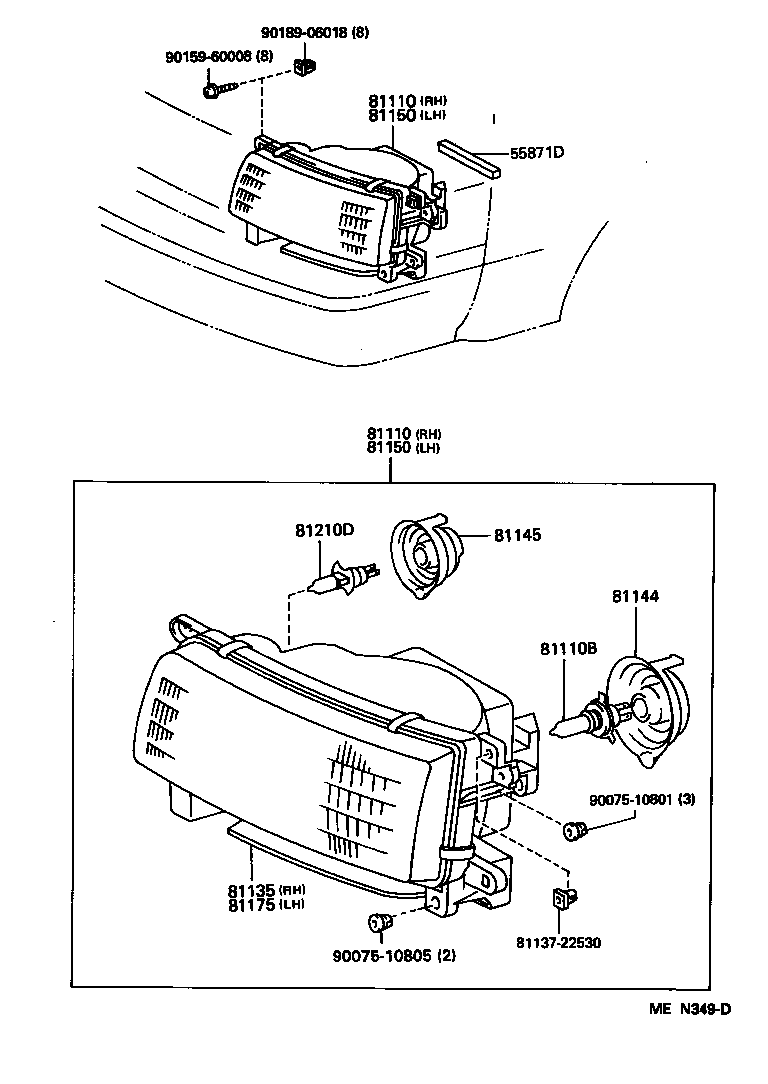 90189-06018 (8)
90159-60008 (8)
81110 (RH)
81150 (LH)
55871D

81110 (RH)
81150 (LH)
81210D
81145
81144
81110B
90075-10801 (3)
81135 (RH)
81175 (LH)
90075-10805 (2)
81137-22530

ME N349-D