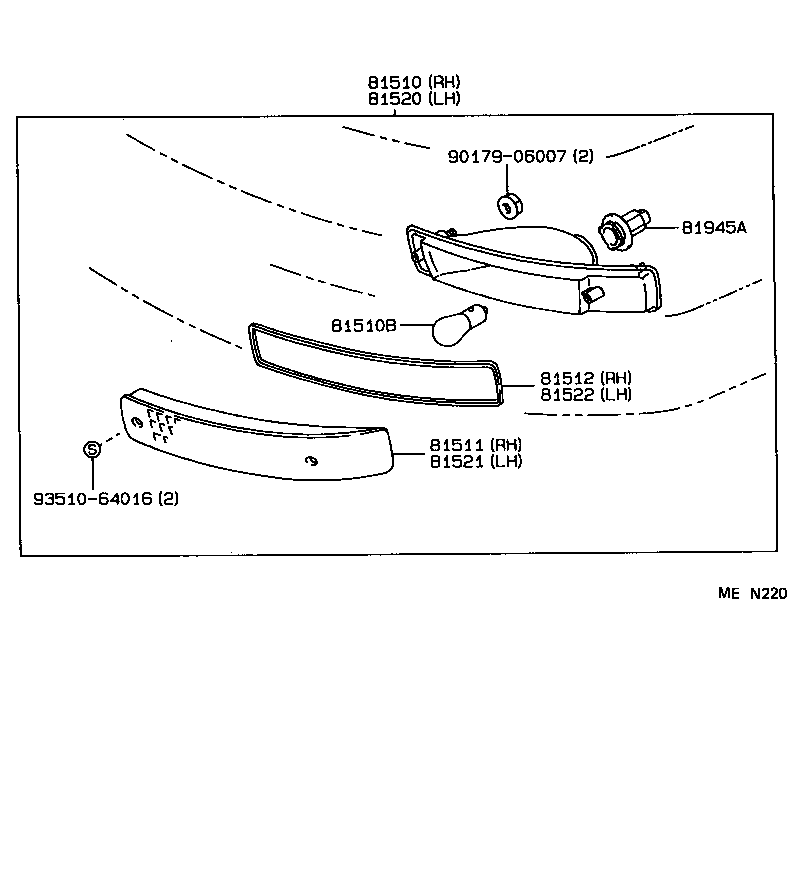 81510 (RH)
81520 (LH)

90179-06007 (2)

81945A

81510B

81512 (RH)
81522 (LH)

81511 (RH)
81521 (LH)

S

93510-64016 (2)

ME N220