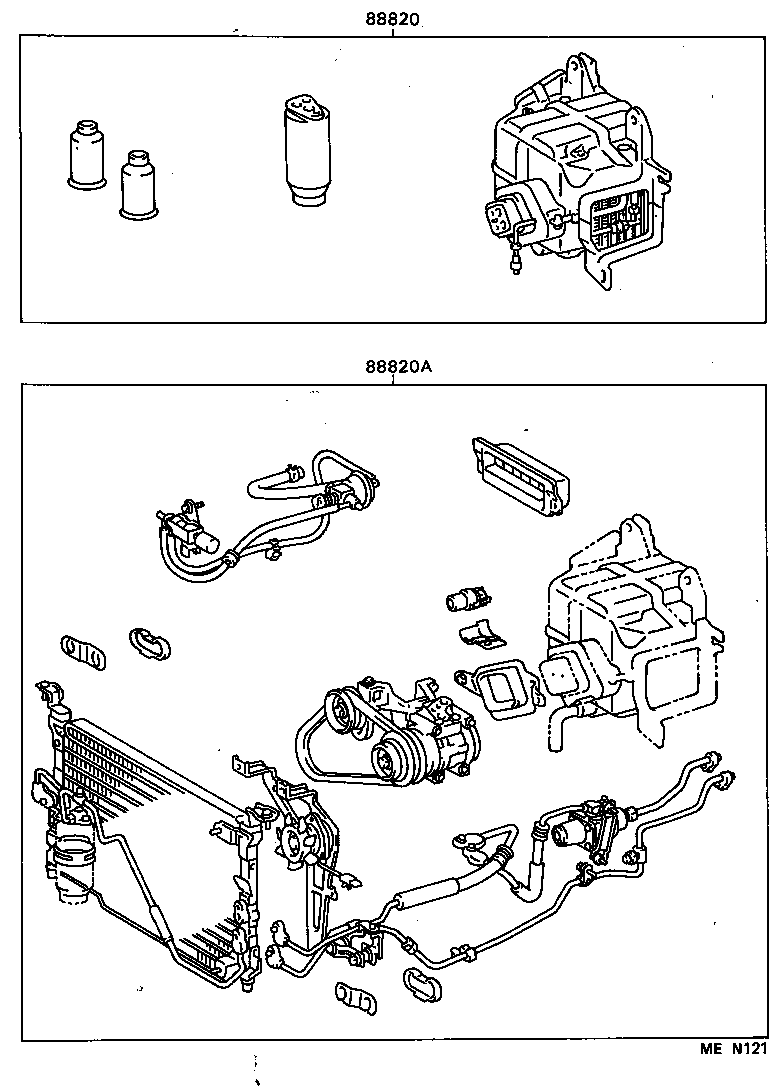 88820

88820A

ME N121