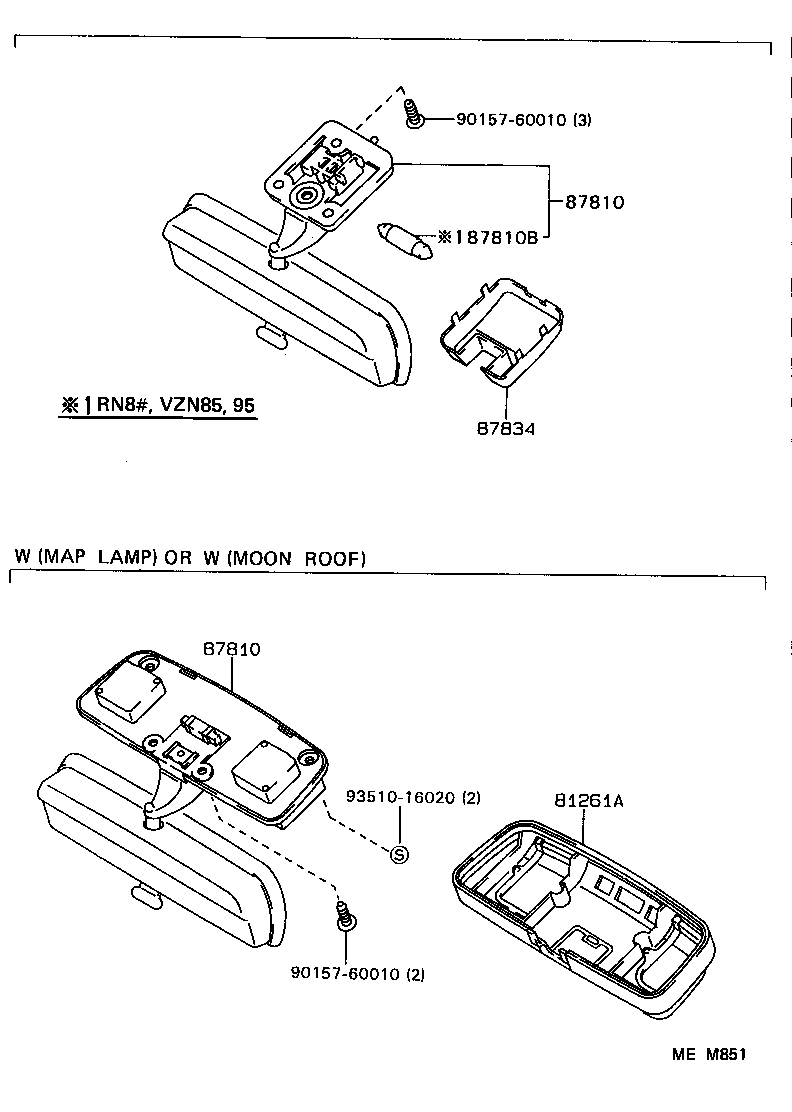 90157-60010 (3)

87810

※187810B

※1 RN8#, VZN85, 95

87834

W (MAP LAMP) OR W (MOON ROOF)

87810

93510-16020 (2)

81261A

S

90157-60010 (2)

ME M851