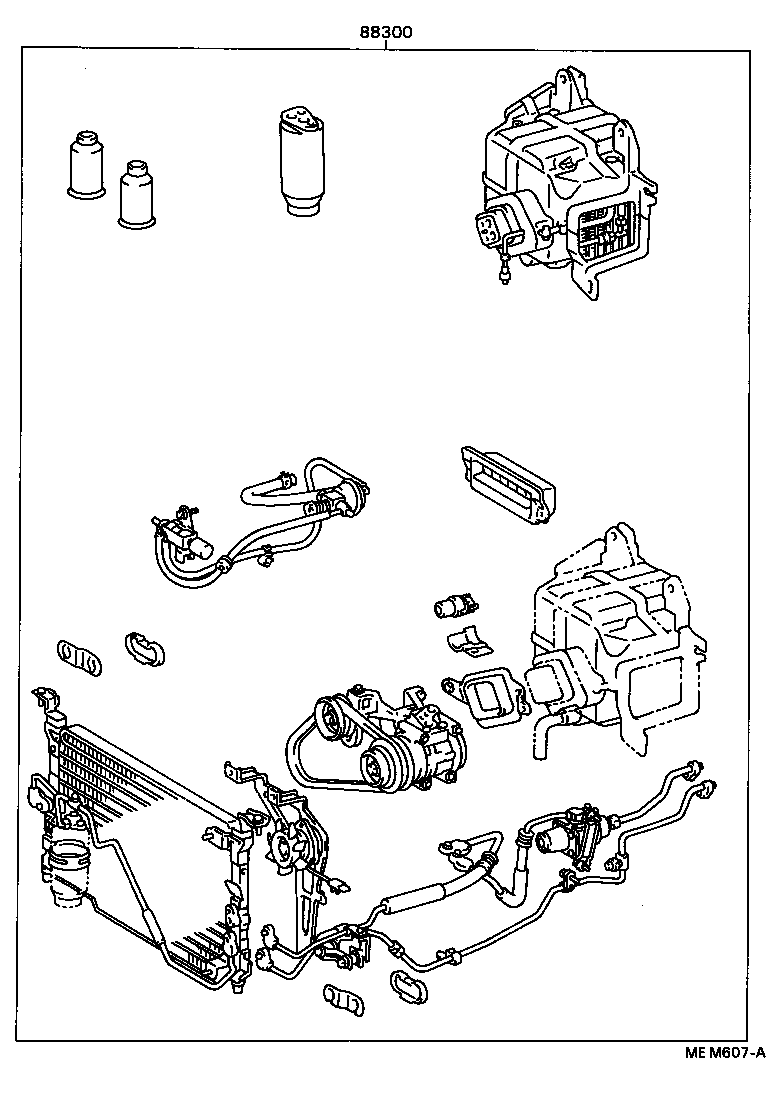 88300

ME M607-A