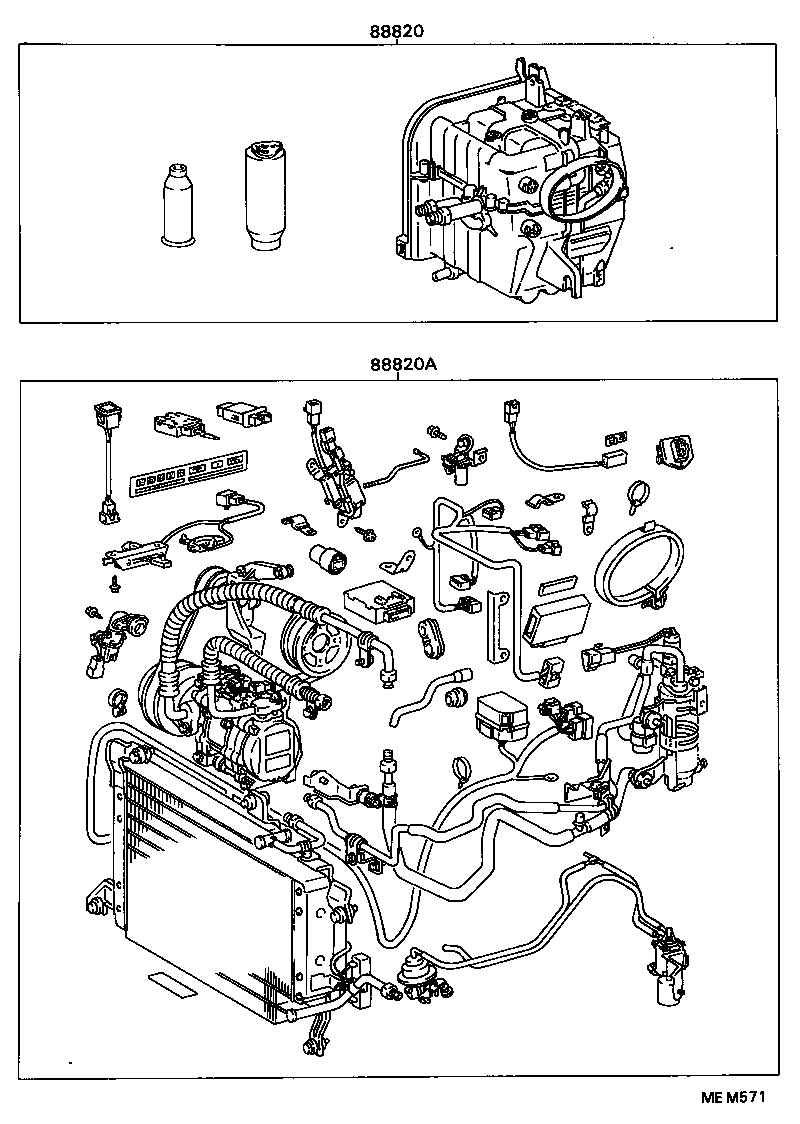 88820

88820A

ME M571