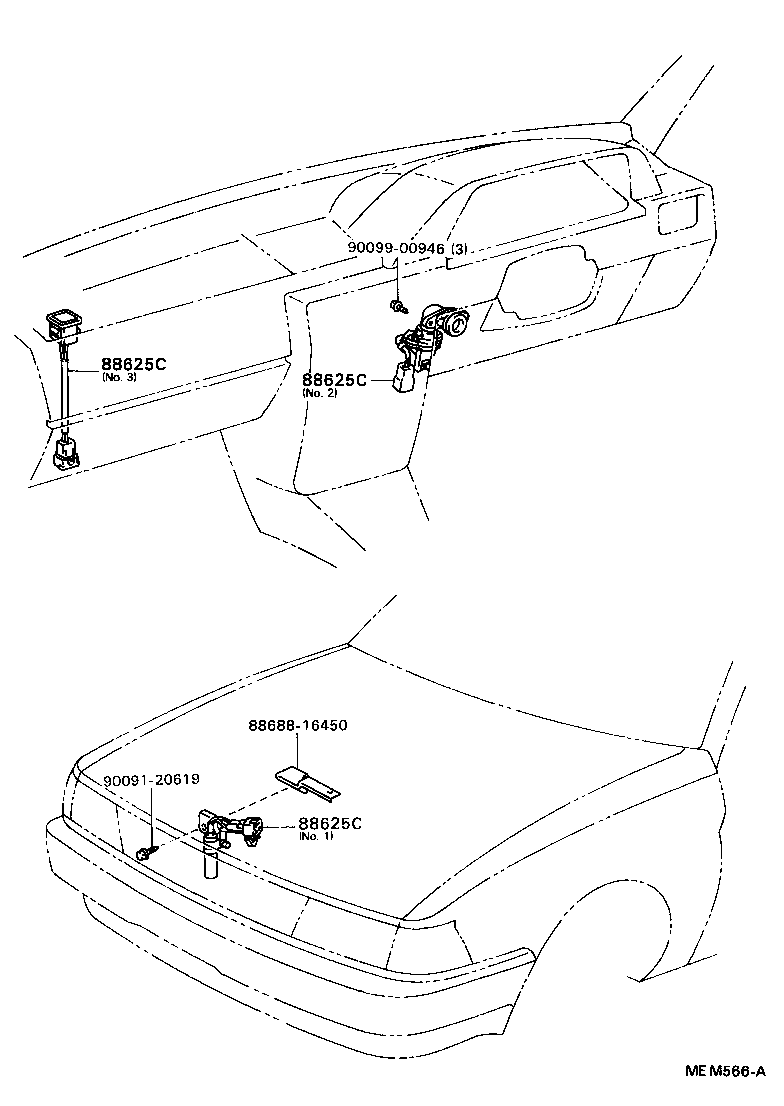 90099-00946 (3)

88625C
(No. 3)

88625C
(No. 2)

88688-16450

90091-20619

88625C
(No. 1)

ME M566-A