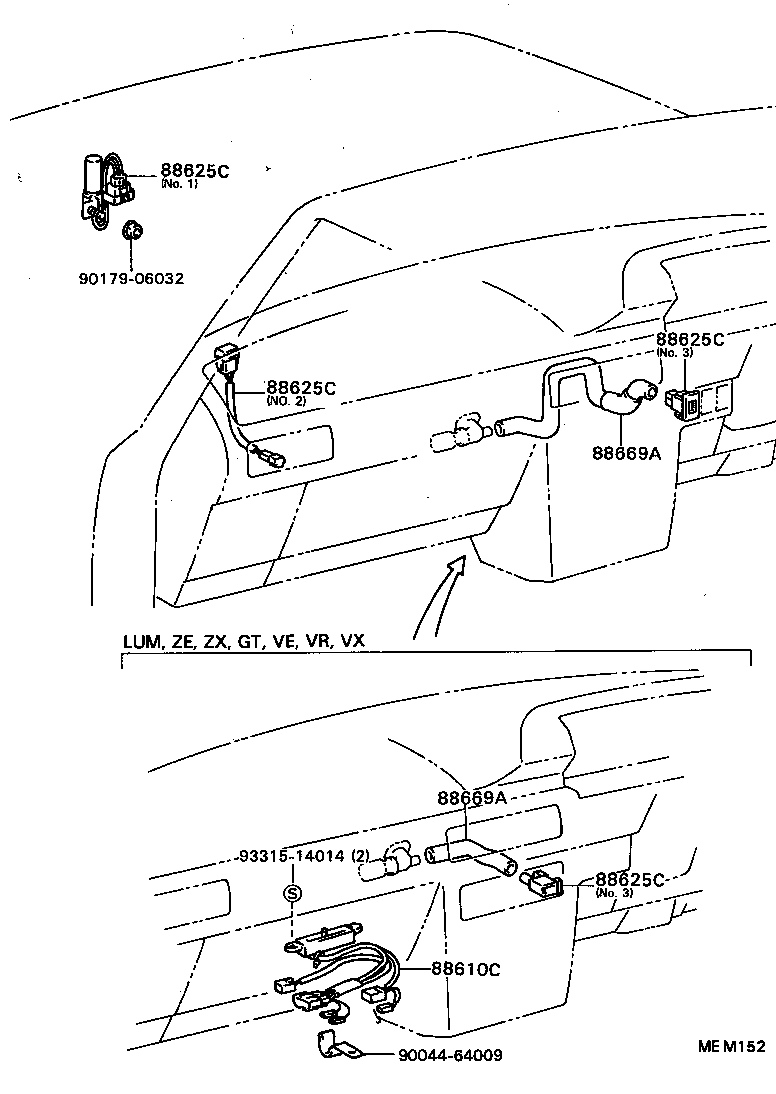 88625C
(No. 1)

90179-06032

88625C
(NO. 2)

88625C
(No. 3)

88669A

LUM, ZE, ZX, GT, VE, VR, VX

88669A

93315-14014 (2)

S

88625C
(No. 3)

88610C

90044-64009

ME M152