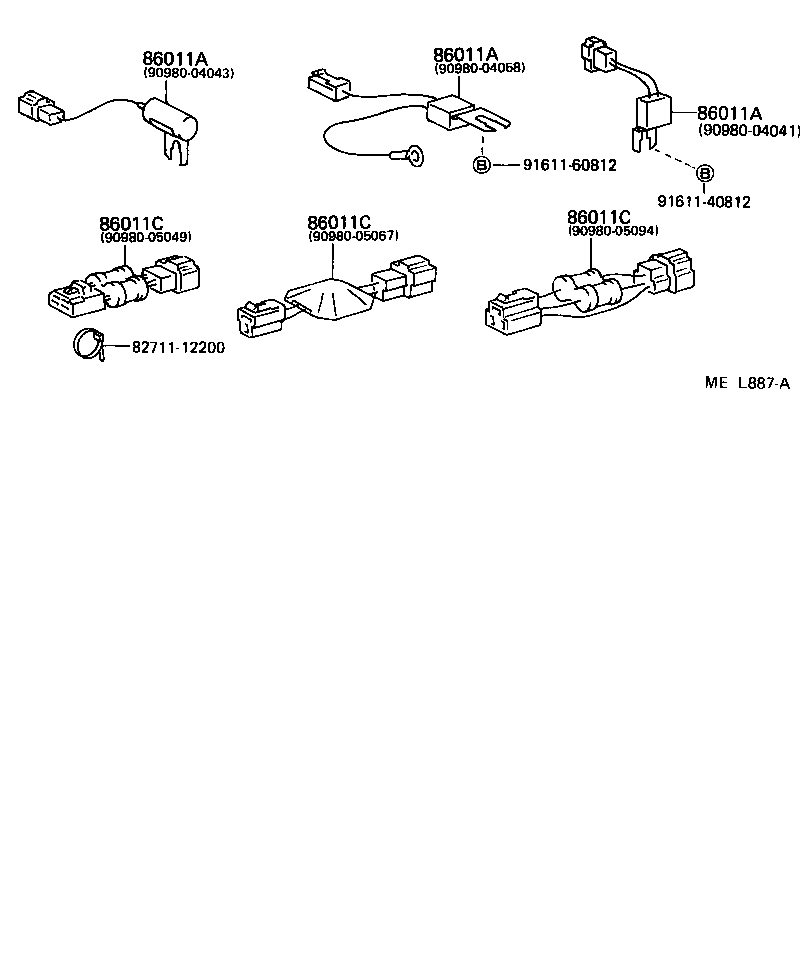 86011A
(90980-04043)

86011A
(90980-04068)

Ⓑ 91611-60812

86011A
(90980-04041)

Ⓑ
91611-40812

86011C
(90980-05049)

82711-12200

86011C
(90980-05067)

86011C
(90980-05094)

ME L887-A