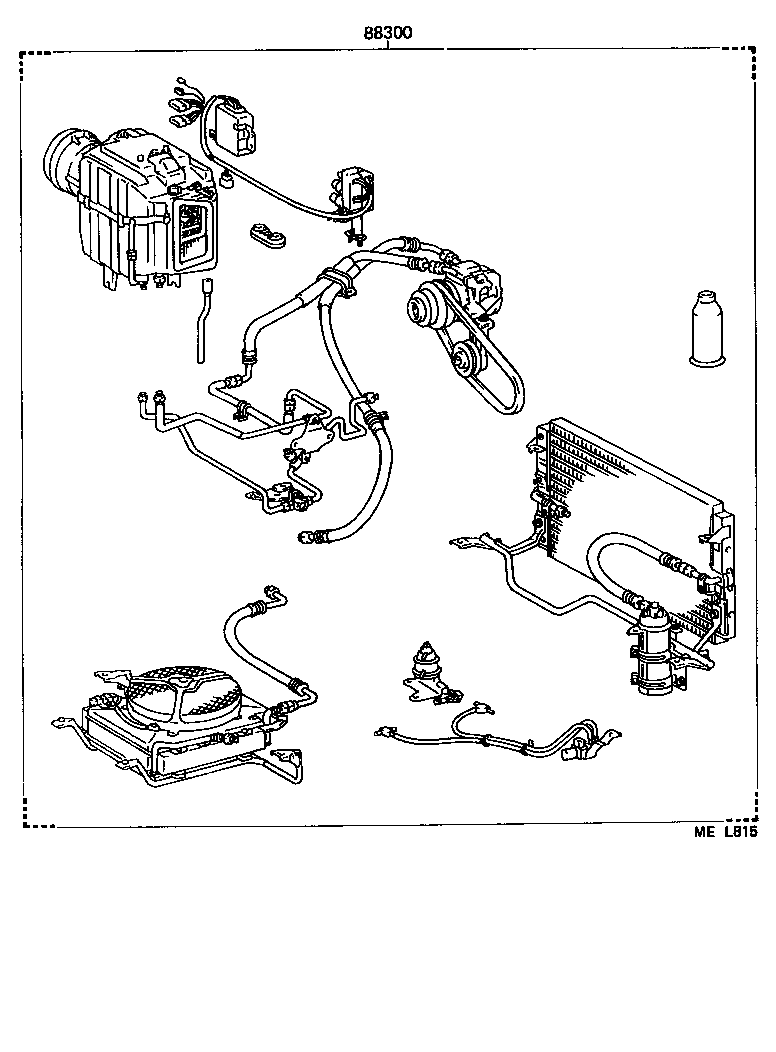 88300

ME L815