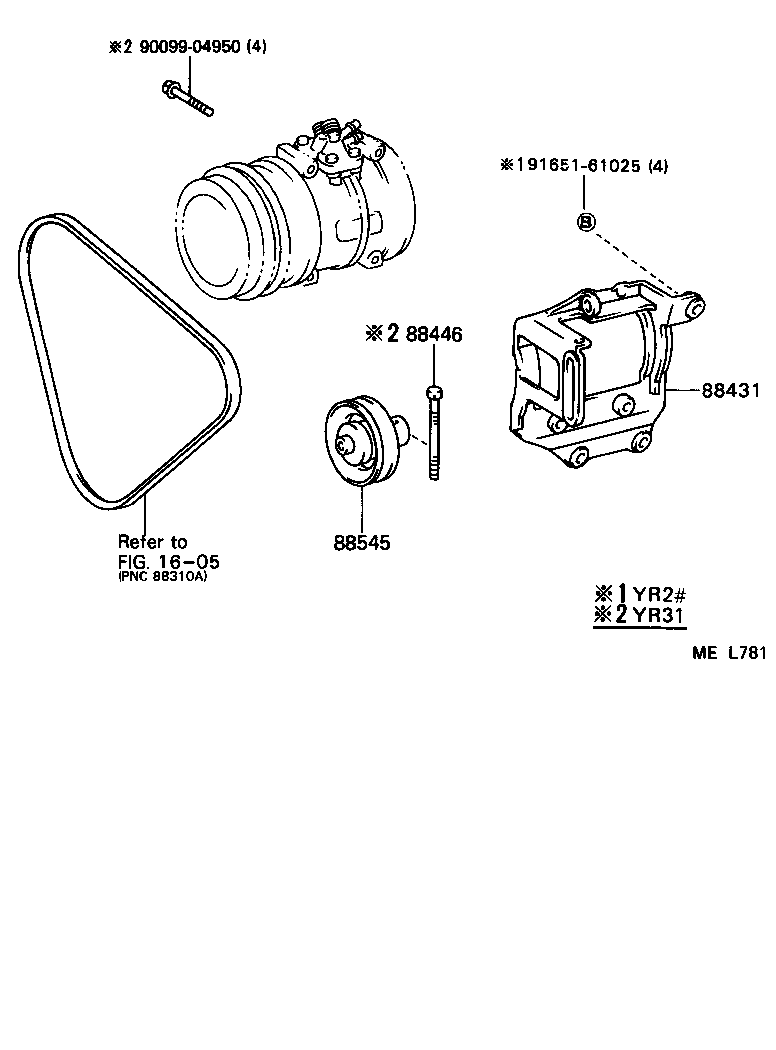 ※2 90099-04950 (4)

※191651-61025 (4)

B

※2 88446

88431

88545

Refer to
FIG. 16-05
(PNC 88310A)

※1 YR2#
※2 YR31

ME L781