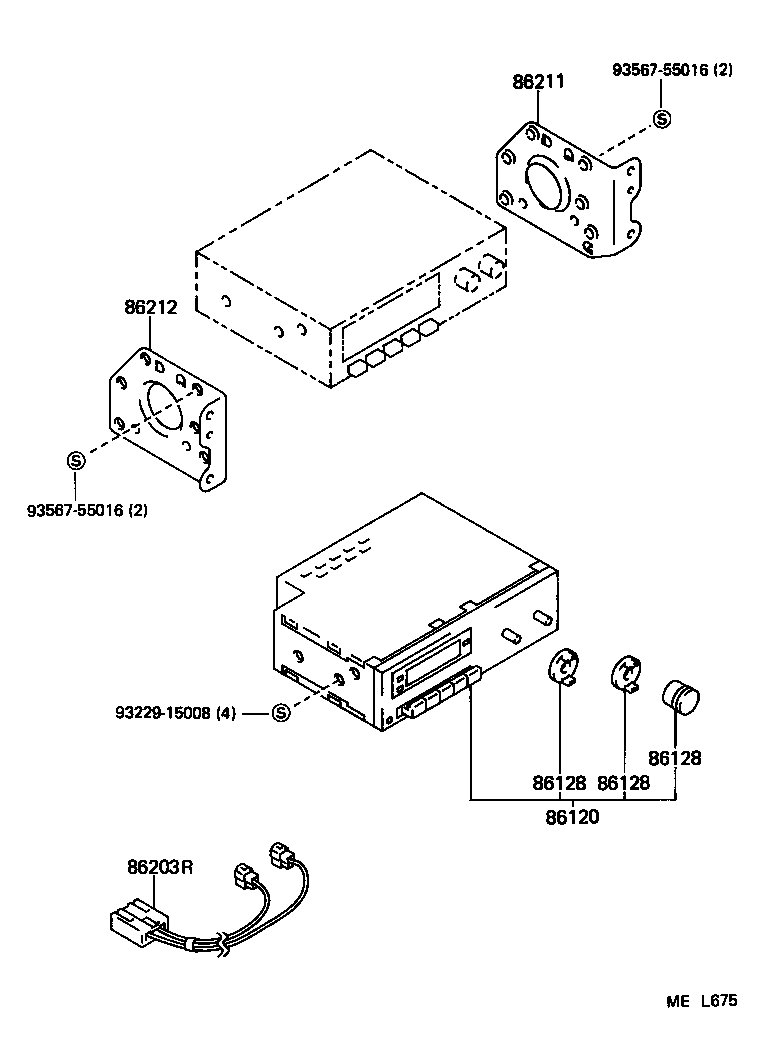 86211
93567-55016 (2)
S
86212
S
93567-55016 (2)
93229-15008 (4)
S
86128
86128
86128
86120
86203R
ME L675