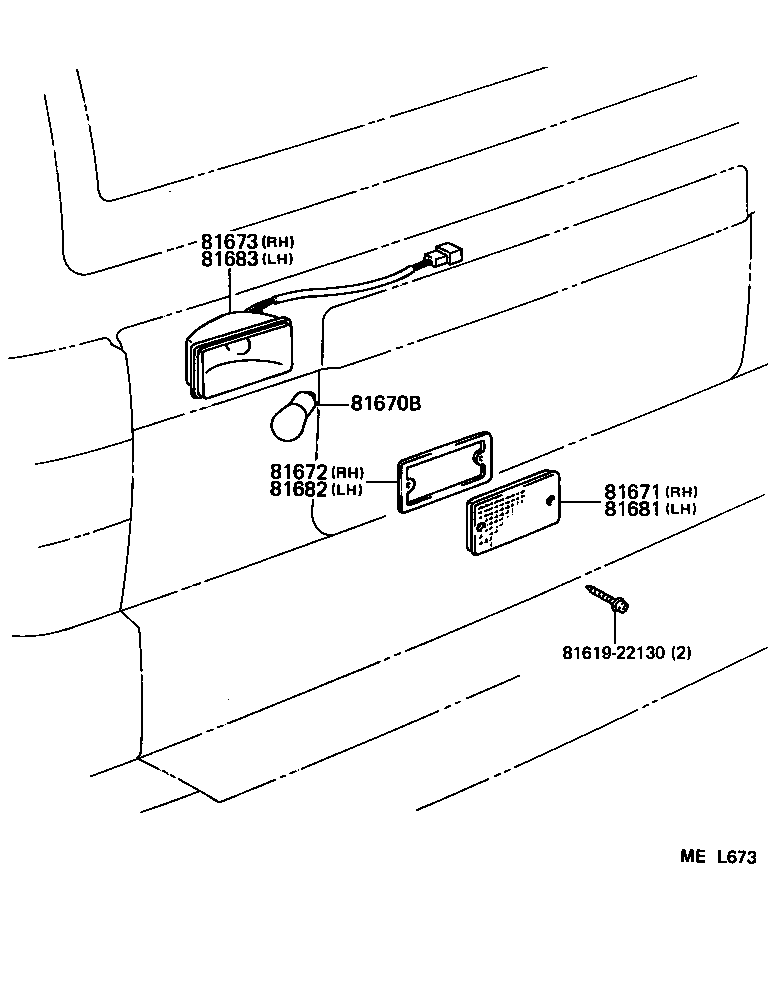 81673 (RH)
81683 (LH)

81670B

81672 (RH)
81682 (LH)

81671 (RH)
81681 (LH)

81619-22130 (2)

ME L673