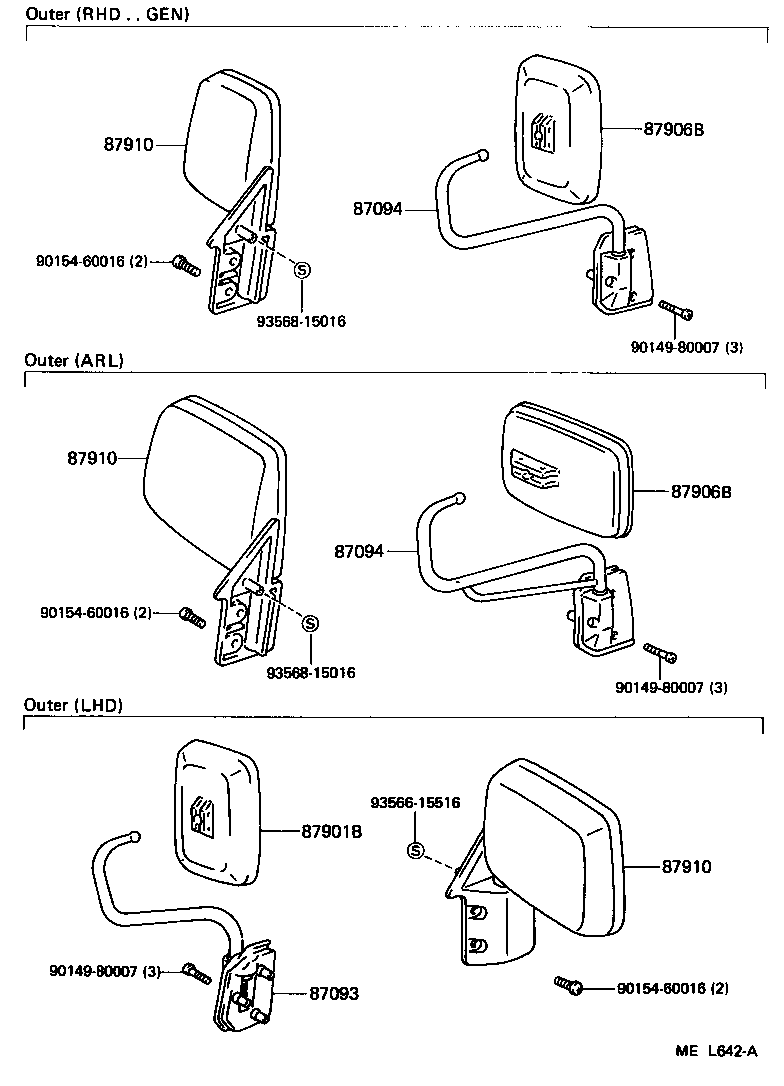 Outer (RHD . . GEN)

87910

90154-60016 (2)

S

93568-15016

87906B

87094

90149-80007 (3)

Outer (ARL)

87910

90154-60016 (2)

S

93568-15016

87906B

87094

90149-80007 (3)

Outer (LHD)

87901B

90149-80007 (3)

87093

93566-15516

S

87910

90154-60016 (2)

ME L642-A