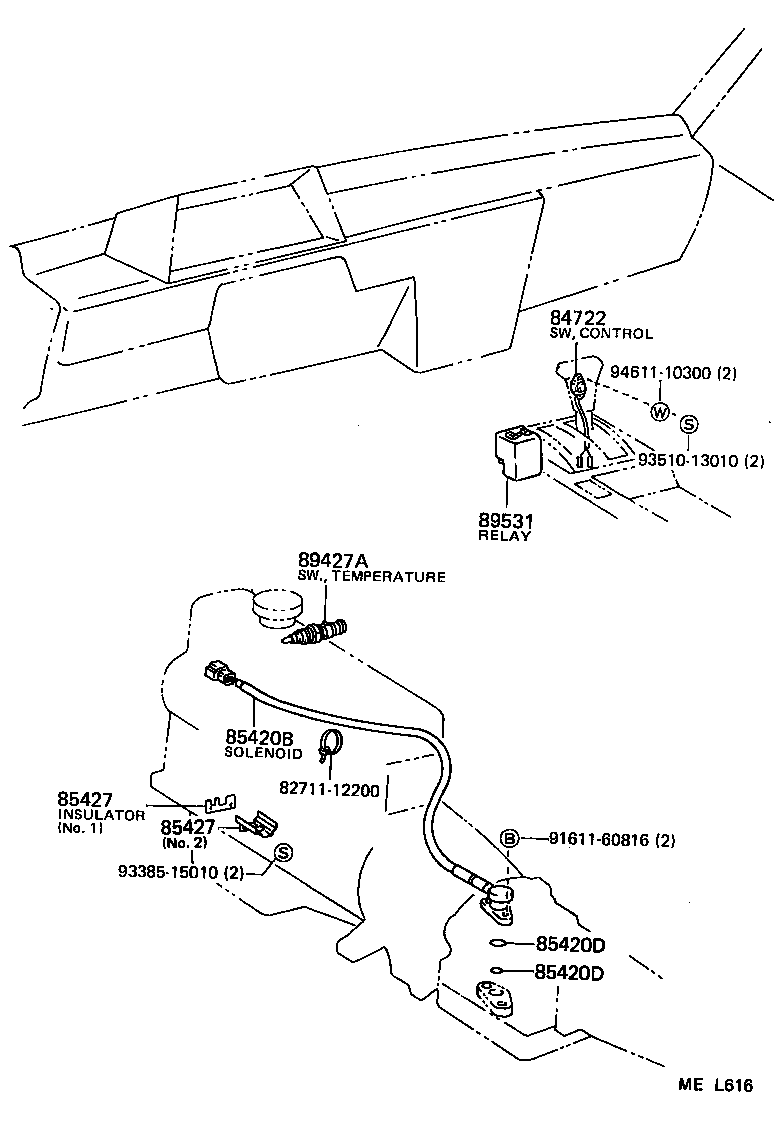 84722
SW, CONTROL
94611-10300 (2)
W
S
93510-13010 (2)
89531
RELAY
89427A
SW., TEMPERATURE
85420B
SOLENOID
82711-12200
85427
INSULATOR
(No. 1)
85427
(No. 2)
S
93385-15010 (2)
B
91611-60816 (2)
85420D
85420D
ME L616