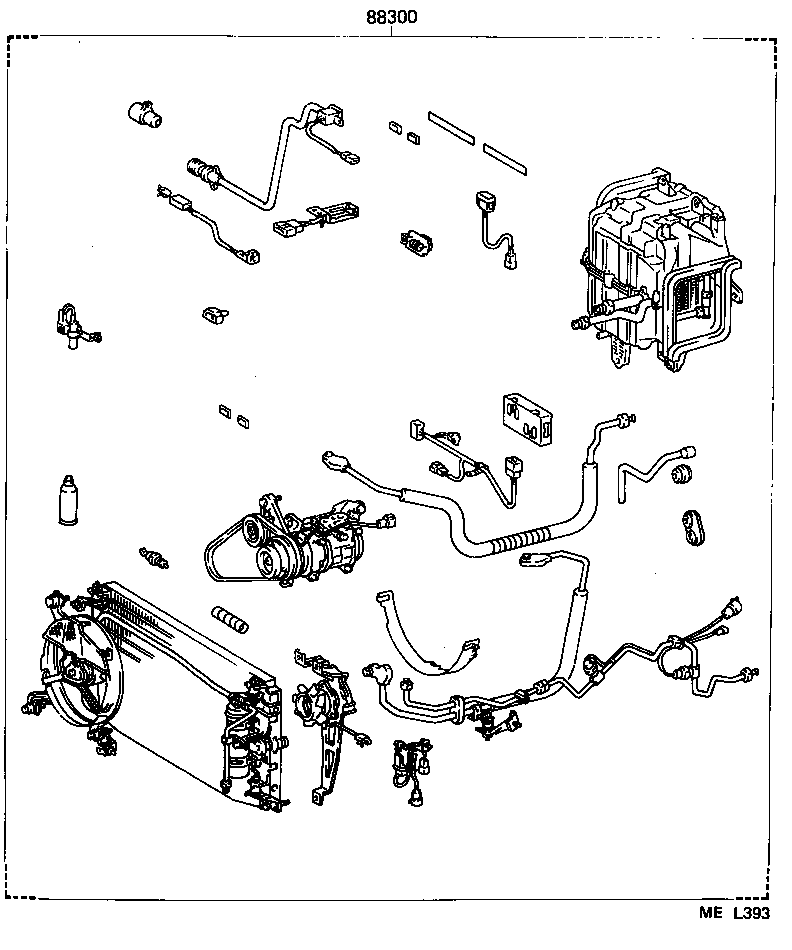 88300

ME L393